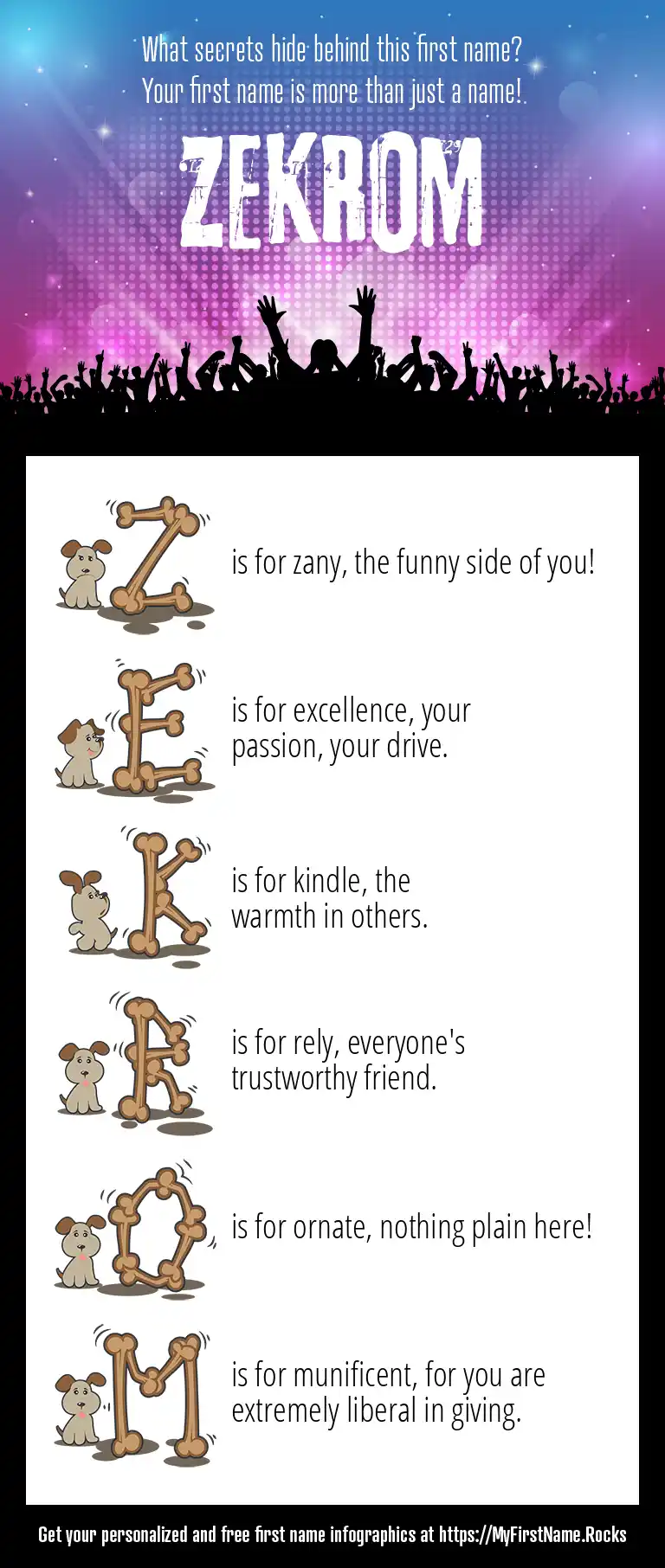 What secrets hide behind this first name?
Your first name is more than just a name!

ZEKROM

Z is for zany, the funny side of you!

E is for excellence, your passion, your drive.

K is for kindle, the warmth in others.

R is for rely, everyone's trustworthy friend.

O is for ornate, nothing plain here!

M is for munificent, for you are extremely liberal in giving.

Get your personalized and free first name infographics at https://MyFirstName.Rocks