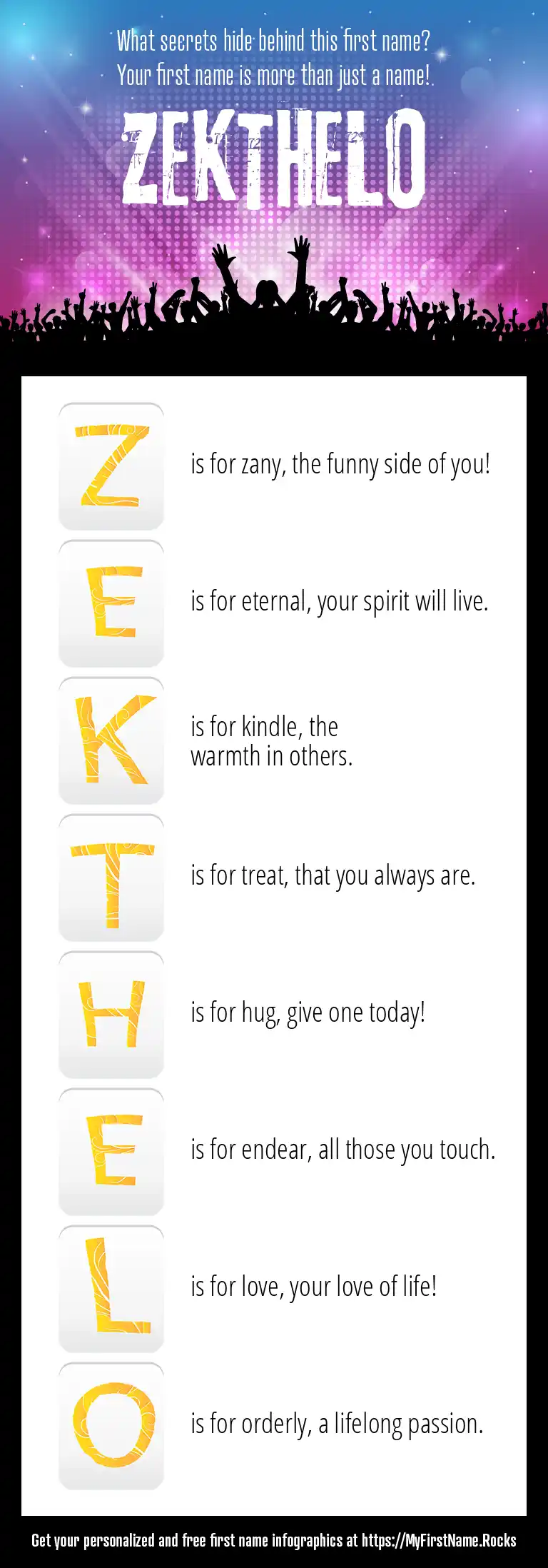 What secrets hide behind this first name?
Your first name is more than just a name!

ZEKTHELO

Z is for zany, the funny side of you!

E is for eternal, your spirit will live.

K is for kindle, the warmth in others.

T is for treat, that you always are.

H is for hug, give one today!

E is for endear, all those you touch.

L is for love, your love of life!

O is for orderly, a lifelong passion.

Get your personalized and free first name infographics at https://MyFirstName.Rocks