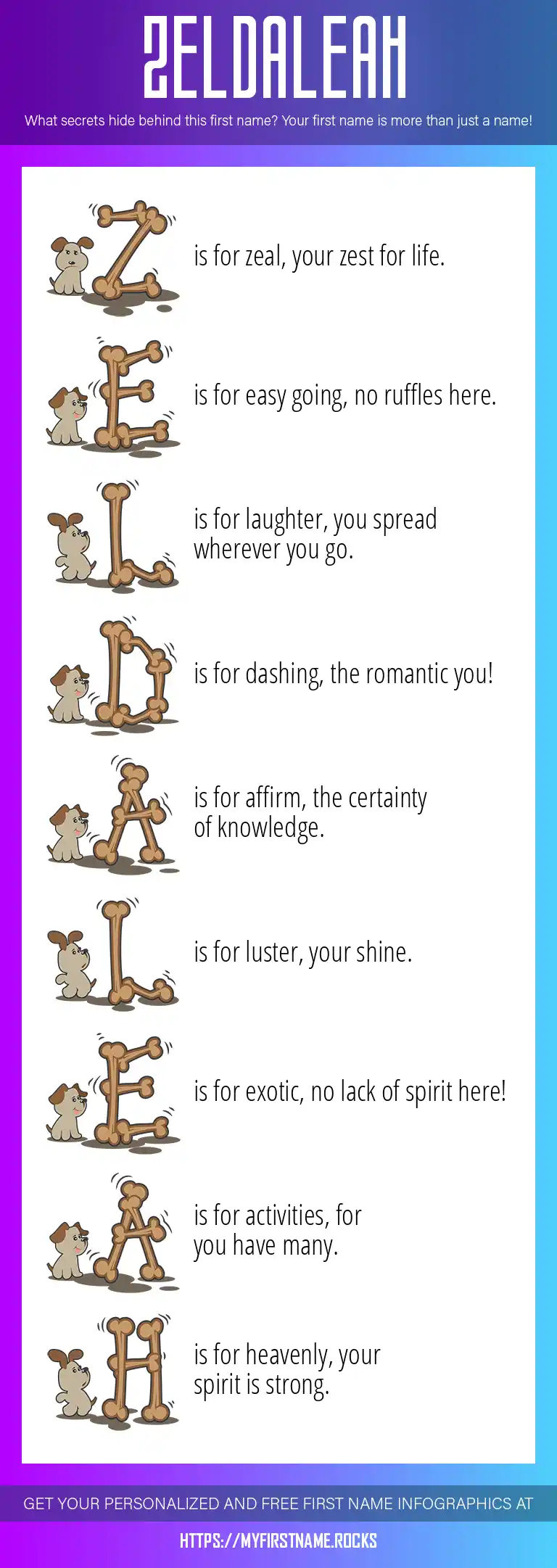 ZELDALEAH

What secrets hide behind this first name? Your first name is more than just a name!

Z is for zeal, your zest for life.

E is for easy going, no ruffles here.

L is for laughter, you spread wherever you go.

D is for dashing, the romantic you!

A is for affirm, the certainty of knowledge.

L is for luster, your shine.

E is for exotic, no lack of spirit here!

A is for activities, for you have many.

H is for heavenly, your spirit is strong.

GET YOUR PERSONALIZED AND FREE FIRST NAME INFOGRAPHICS AT

HTTPS://MYFIRSTNAME.ROCKS