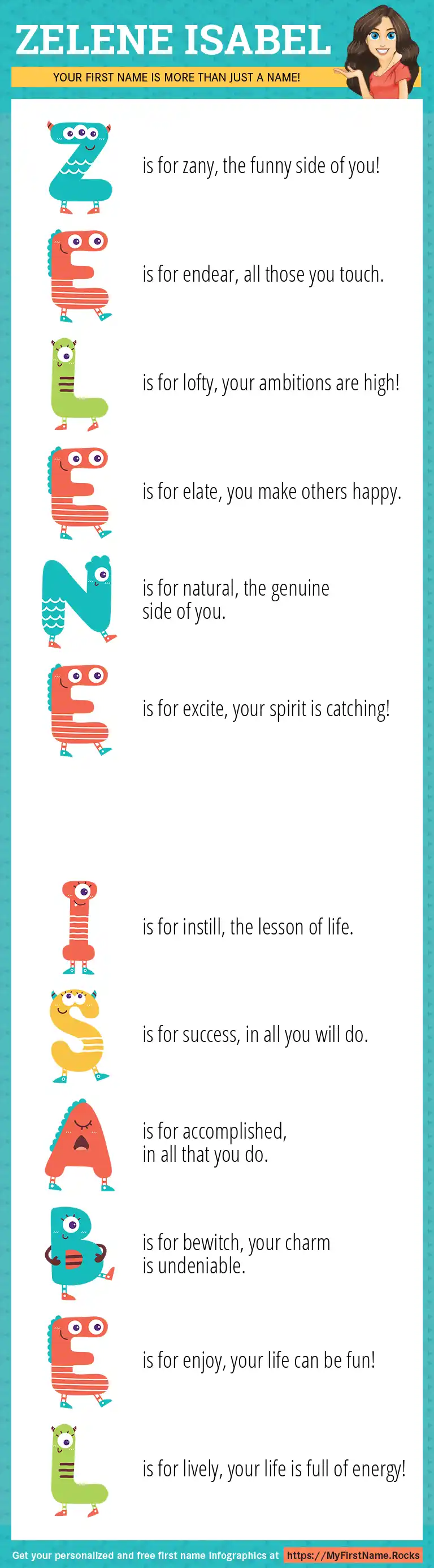 ZELENE ISABEL

YOUR FIRST NAME IS MORE THAN JUST A NAME!

Z is for zany, the funny side of you!

E is for endear, all those you touch.

L is for lofty, your ambitions are high!

E is for elate, you make others happy.

N is for natural, the genuine side of you.

E is for excite, your spirit is catching!

I is for instill, the lesson of life.

S is for success, in all you will do.

A is for accomplished, in all that you do.

B is for bewitch, your charm is undeniable.

E is for enjoy, your life can be fun!

L is for lively, your life is full of energy!

Get your personalized and free first name infographics at https://MyFirstName.Rocks