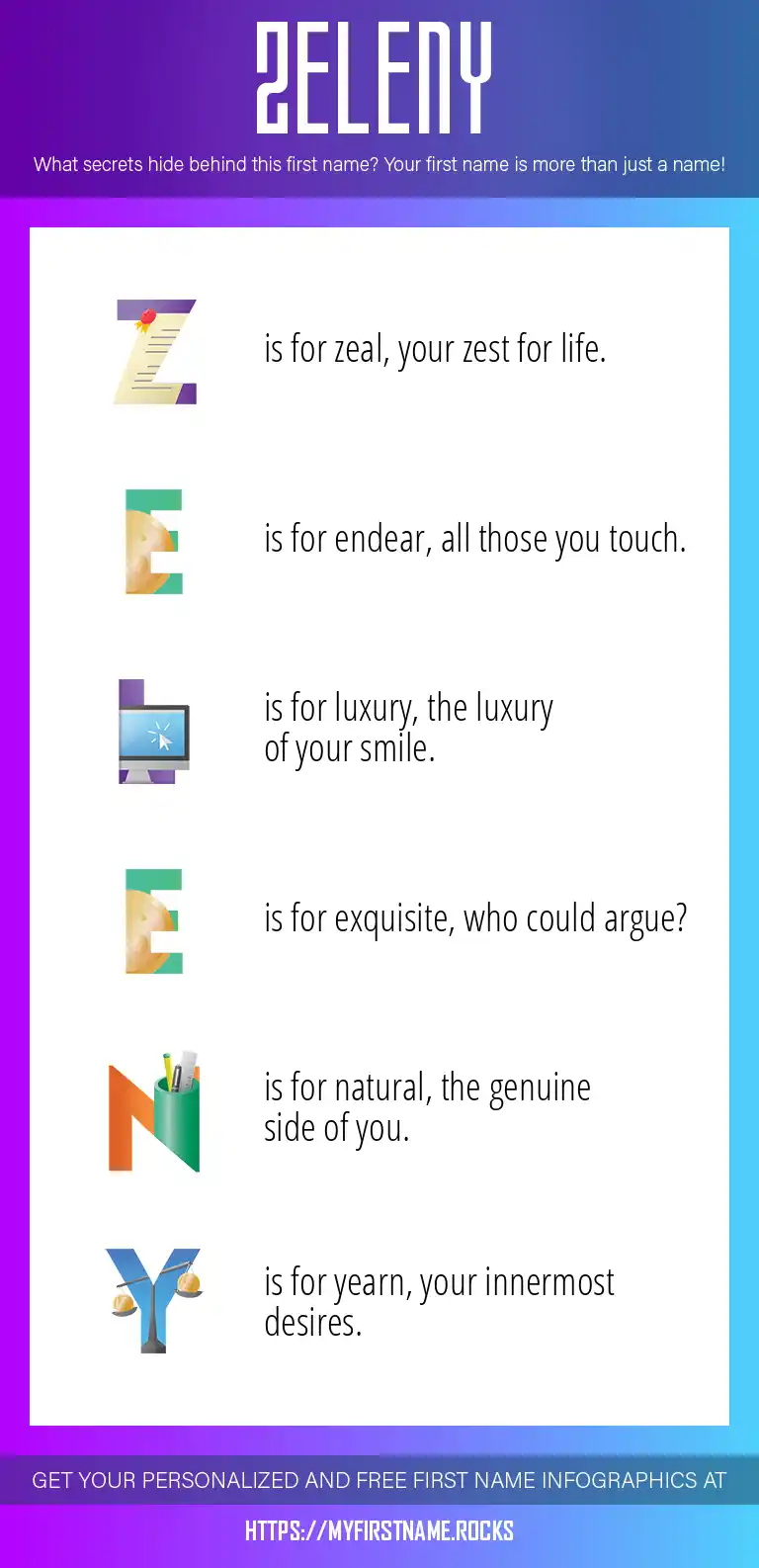 ZELENY

What secrets hide behind this first name? Your first name is more than just a name!

Z is for zeal, your zest for life.

E is for endear, all those you touch.

L is for luxury, the luxury of your smile.

E is for exquisite, who could argue?

N is for natural, the genuine side of you.

Y is for yearn, your innermost desires.

GET YOUR PERSONALIZED AND FREE FIRST NAME INFOGRAPHICS AT

HTTPS://MYFIRSTNAME.ROCKS