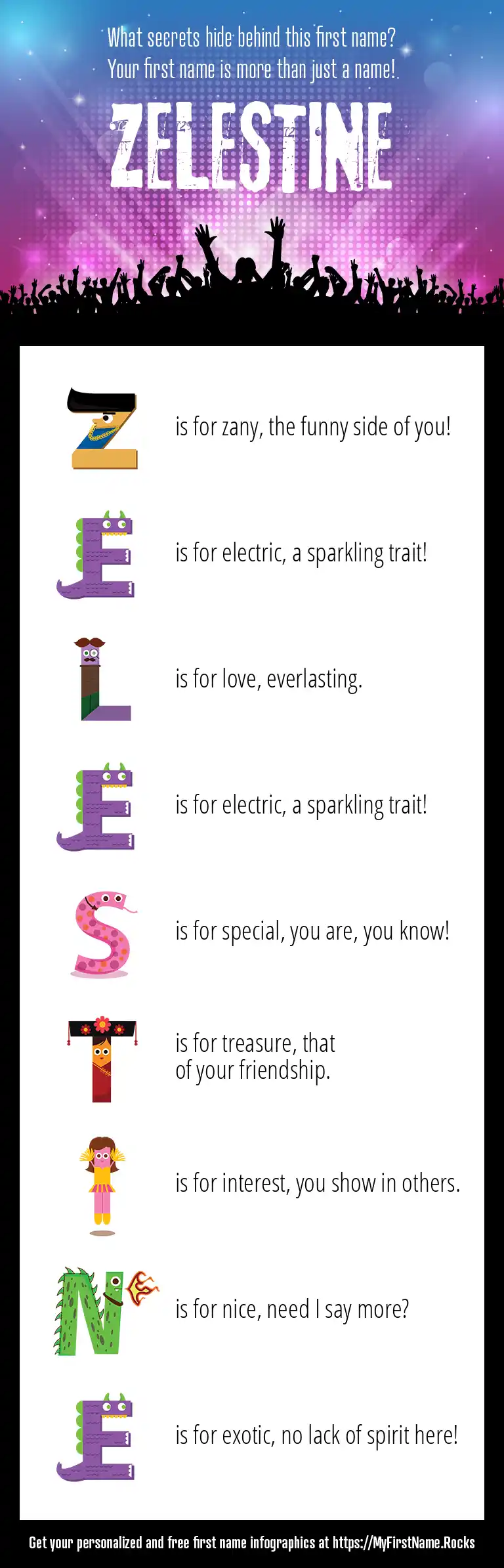 What secrets hide behind this first name?
Your first name is more than just a name!

ZELESTINE

Z is for zany, the funny side of you!

E is for electric, a sparkling trait!

L is for love, everlasting.

E is for electric, a sparkling trait!

S is for special, you are, you know!

T is for treasure, that of your friendship.

I is for interest, you show in others.

N is for nice, need I say more?

E is for exotic, no lack of spirit here!

Get your personalized and free first name infographics at https://MyFirstName.Rocks