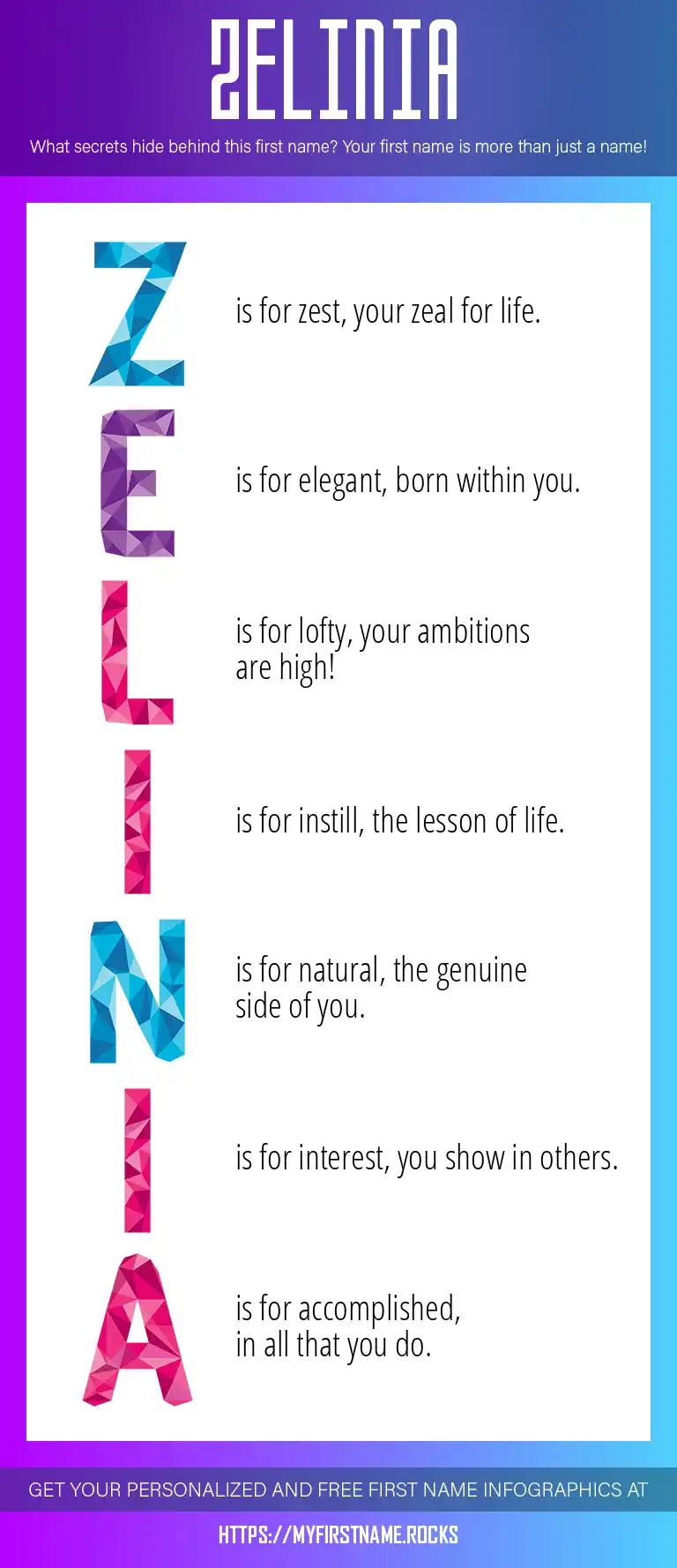 ZELINIA

What secrets hide behind this first name? Your first name is more than just a name!

Z is for zest, your zeal for life.

E is for elegant, born within you.

L is for lofty, your ambitions are high!

I is for instill, the lesson of life.

N is for natural, the genuine side of you.

I is for interest, you show in others.

A is for accomplished, in all that you do.

GET YOUR PERSONALIZED AND FREE FIRST NAME INFOGRAPHICS AT

HTTPS://MYFIRSTNAME.ROCKS