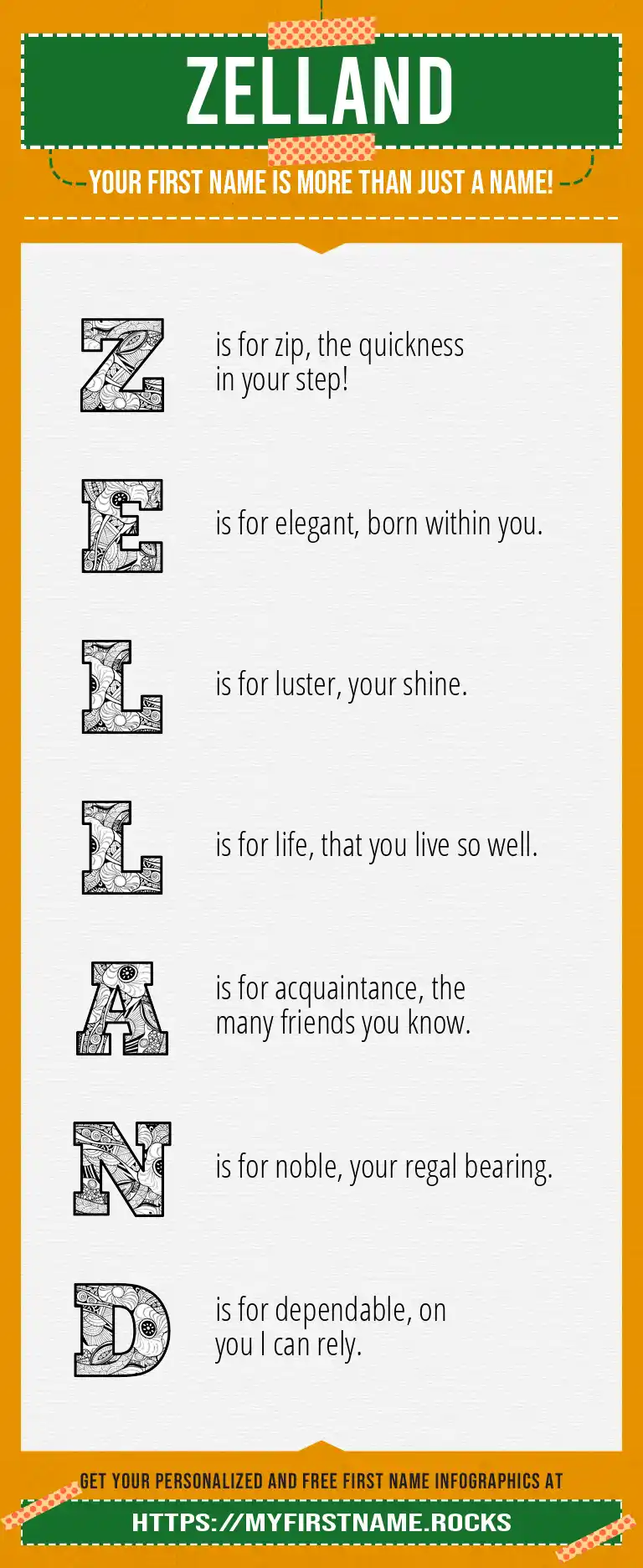 ZELLAND

YOUR FIRST NAME IS MORE THAN JUST A NAME!

Z is for zip, the quickness in your step!

E is for elegant, born within you.

L is for luster, your shine.

L is for life, that you live so well.

A is for acquaintance, the many friends you know.

N is for noble, your regal bearing.

D is for dependable, on you I can rely.

GET YOUR PERSONALIZED AND FREE FIRST NAME INFOGRAPHICS AT

HTTPS://MYFIRSTNAME.ROCKS