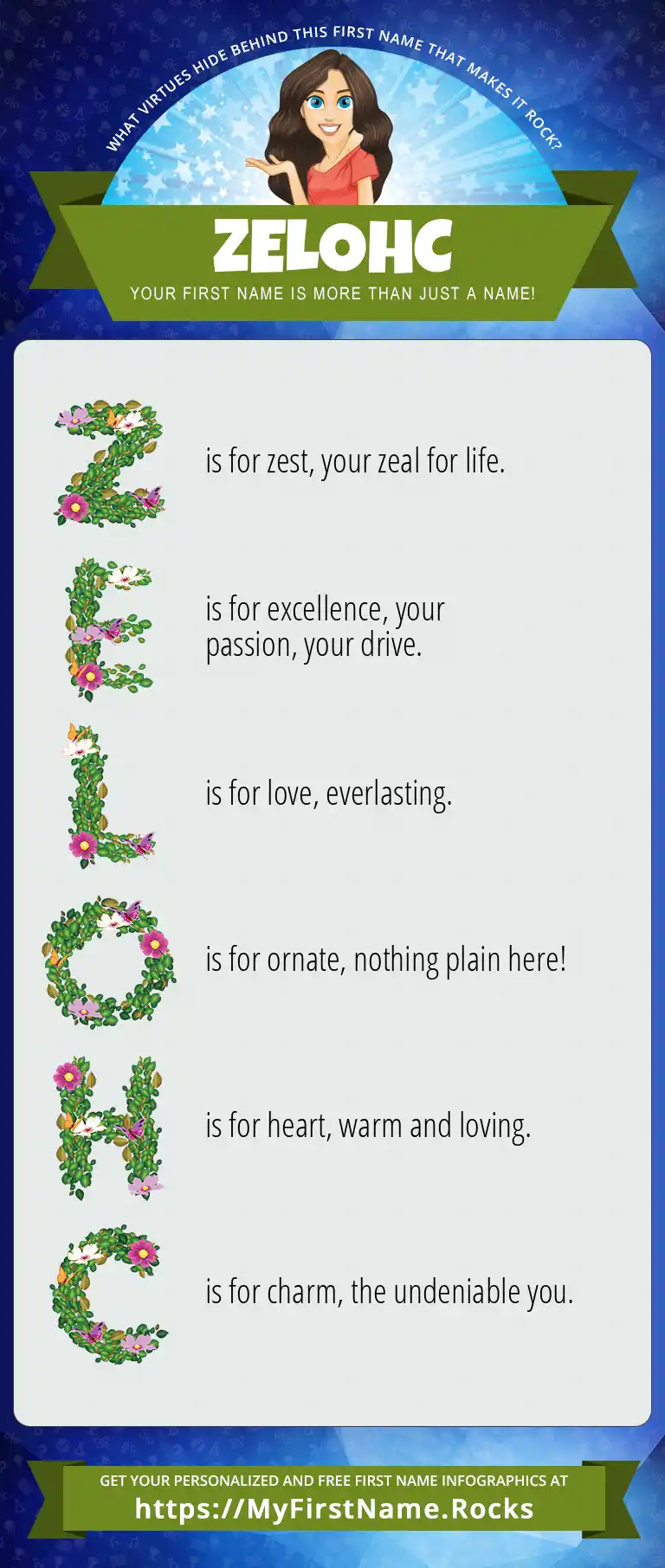 WHAT VIRTUES HIDE BEHIND THIS FIRST NAME THAT MAKES IT ROCK?

ZELOHC

YOUR FIRST NAME IS MORE THAN JUST A NAME!

Z is for zest, your zeal for life.

E is for excellence, your passion, your drive.

L is for love, everlasting.

O is for ornate, nothing plain here!

H is for heart, warm and loving.

C is for charm, the undeniable you.

GET YOUR PERSONALIZED AND FREE FIRST NAME INFOGRAPHICS AT
https://MyFirstName.Rocks