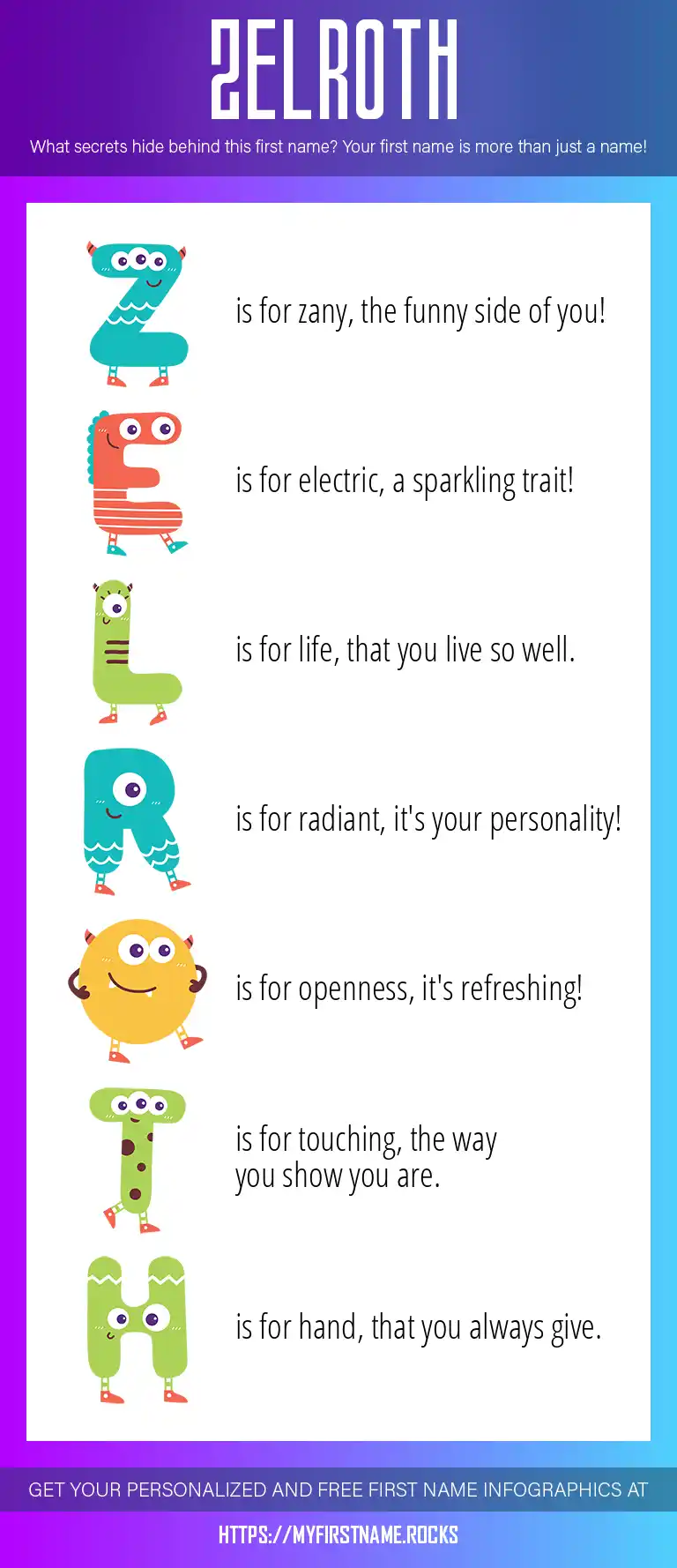 ZELROTH

What secrets hide behind this first name? Your first name is more than just a name!

Z is for zany, the funny side of you!

E is for electric, a sparkling trait!

L is for life, that you live so well.

R is for radiant, it's your personality!

O is for openness, it's refreshing!

T is for touching, the way you show you are.

H is for hand, that you always give.

GET YOUR PERSONALIZED AND FREE FIRST NAME INFOGRAPHICS AT

HTTPS://MYFIRSTNAME.ROCKS