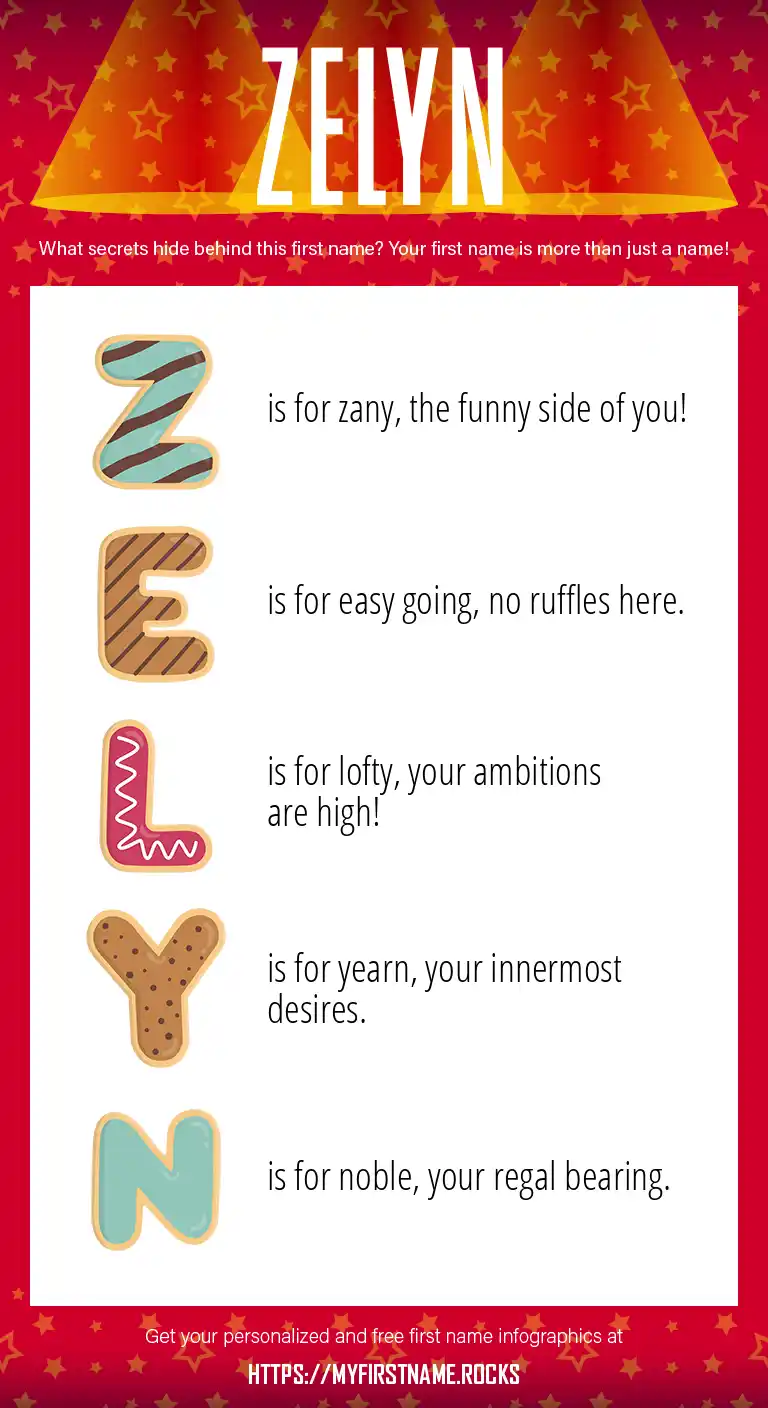 ZELYN

What secrets hide behind this first name? Your first name is more than just a name!

Z is for zany, the funny side of you!

E is for easy going, no ruffles here.

L is for lofty, your ambitions are high!

Y is for yearn, your innermost desires.

N is for noble, your regal bearing.

Get your personalized and free first name infographics at

HTTPS://MYFIRSTNAME.ROCKS