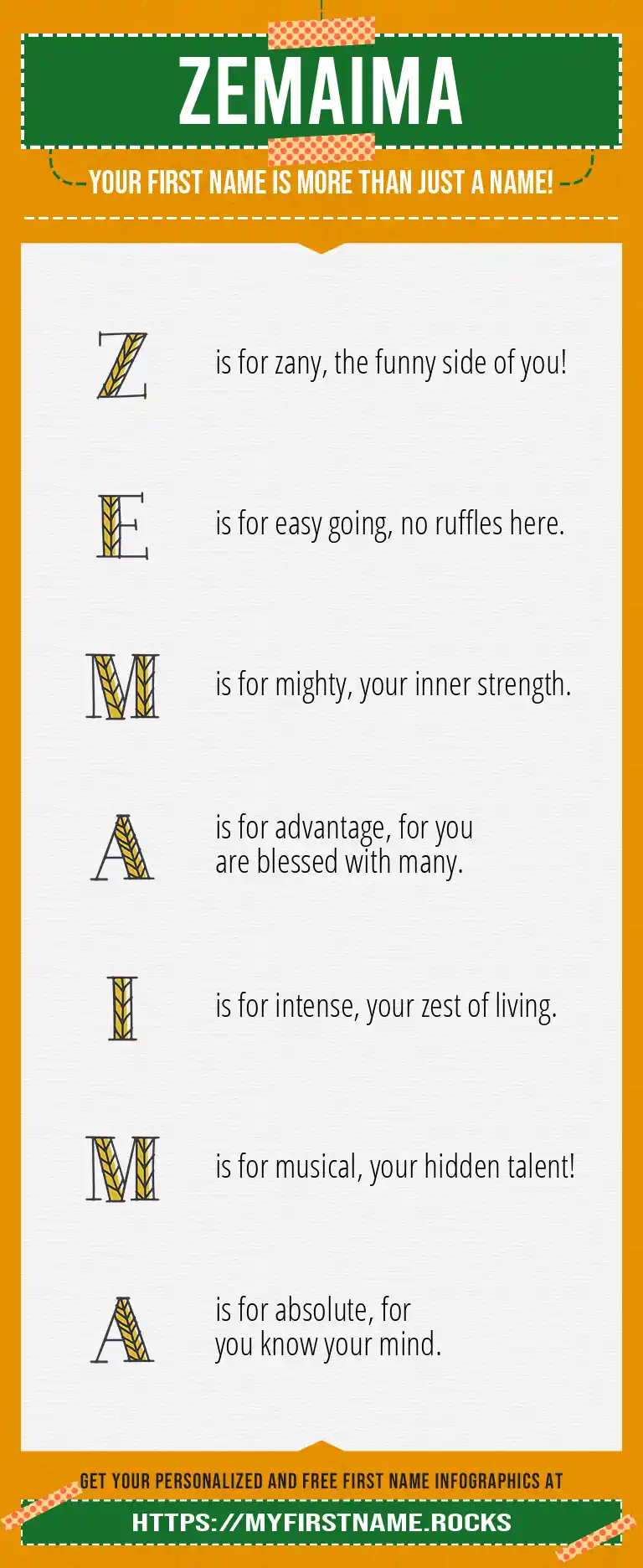 ZEMAIMA

YOUR FIRST NAME IS MORE THAN JUST A NAME!

Z is for zany, the funny side of you!

E is for easy going, no ruffles here.

M is for mighty, your inner strength.

A is for advantage, for you are blessed with many.

I is for intense, your zest of living.

M is for musical, your hidden talent!

A is for absolute, for you know your mind.

GET YOUR PERSONALIZED AND FREE FIRST NAME INFOGRAPHICS AT

HTTPS://MYFIRSTNAME.ROCKS