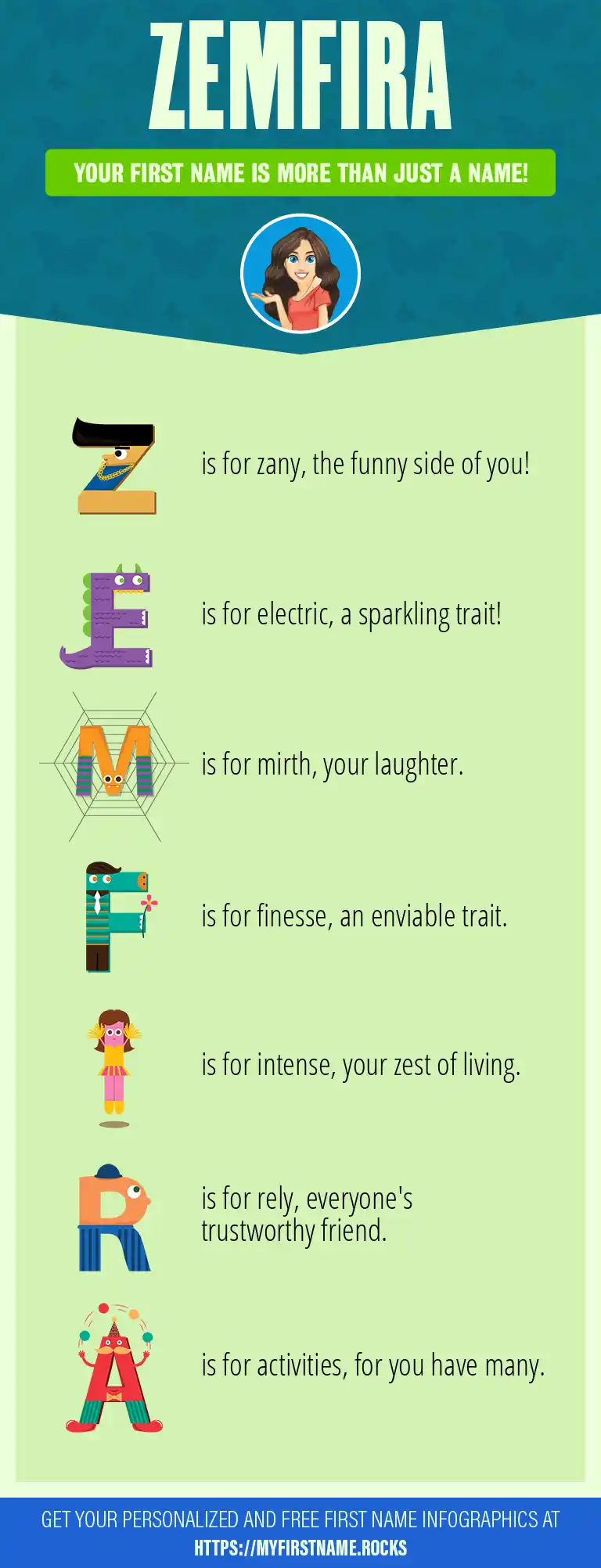 ZEMFIRA

YOUR FIRST NAME IS MORE THAN JUST A NAME!

Z is for zany, the funny side of you!

E is for electric, a sparkling trait!

M is for mirth, your laughter.

F is for finesse, an enviable trait.

I is for intense, your zest of living.

R is for rely, everyone's trustworthy friend.

A is for activities, for you have many.

GET YOUR PERSONALIZED AND FREE FIRST NAME INFOGRAPHICS AT HTTPS://MYFIRSTNAME.ROCKS