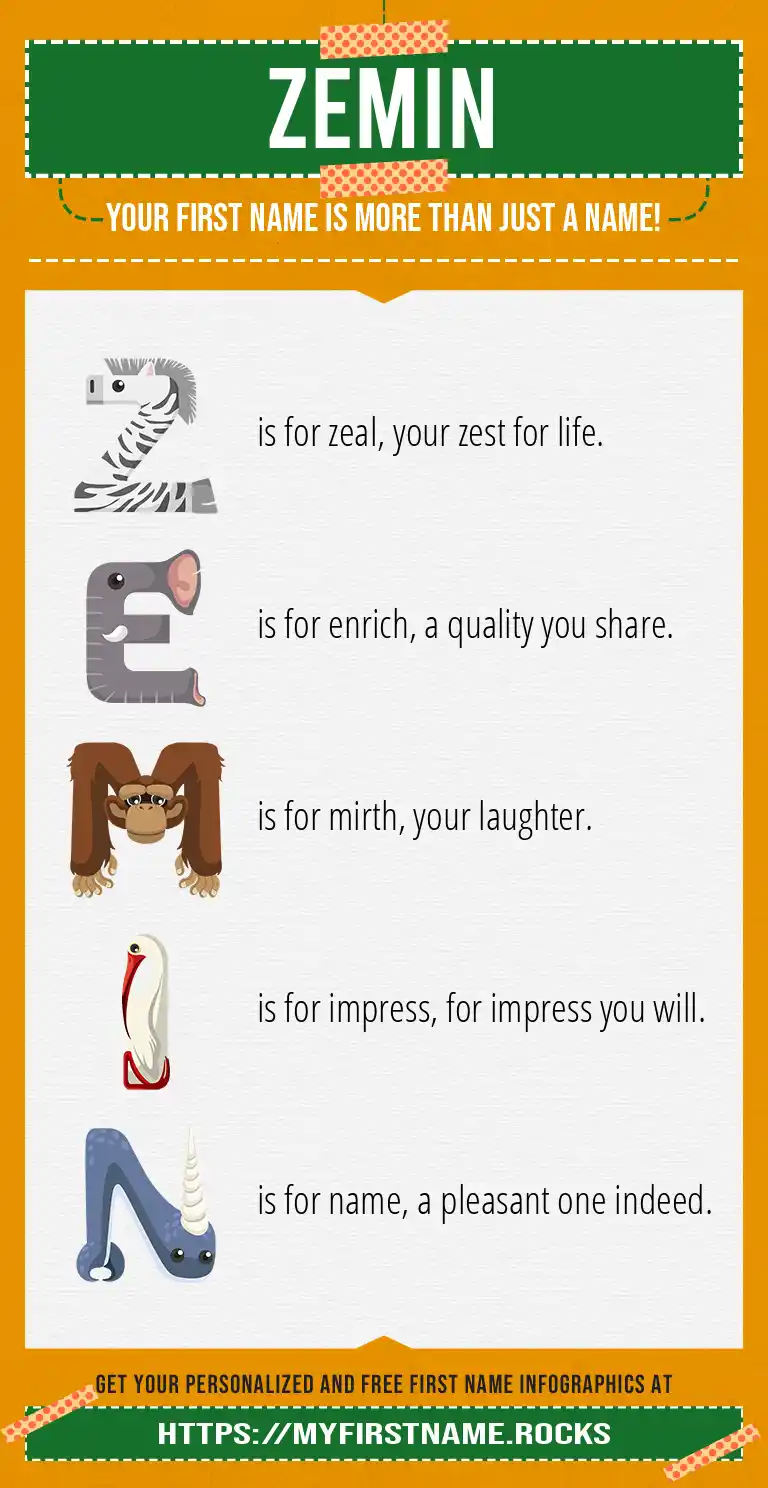 ZEMIN

YOUR FIRST NAME IS MORE THAN JUST A NAME!

Z is for zeal, your zest for life.

E is for enrich, a quality you share.

M is for mirth, your laughter.

I is for impress, for impress you will.

N is for name, a pleasant one indeed.

GET YOUR PERSONALIZED AND FREE FIRST NAME INFOGRAPHICS AT

HTTPS://MYFIRSTNAME.ROCKS