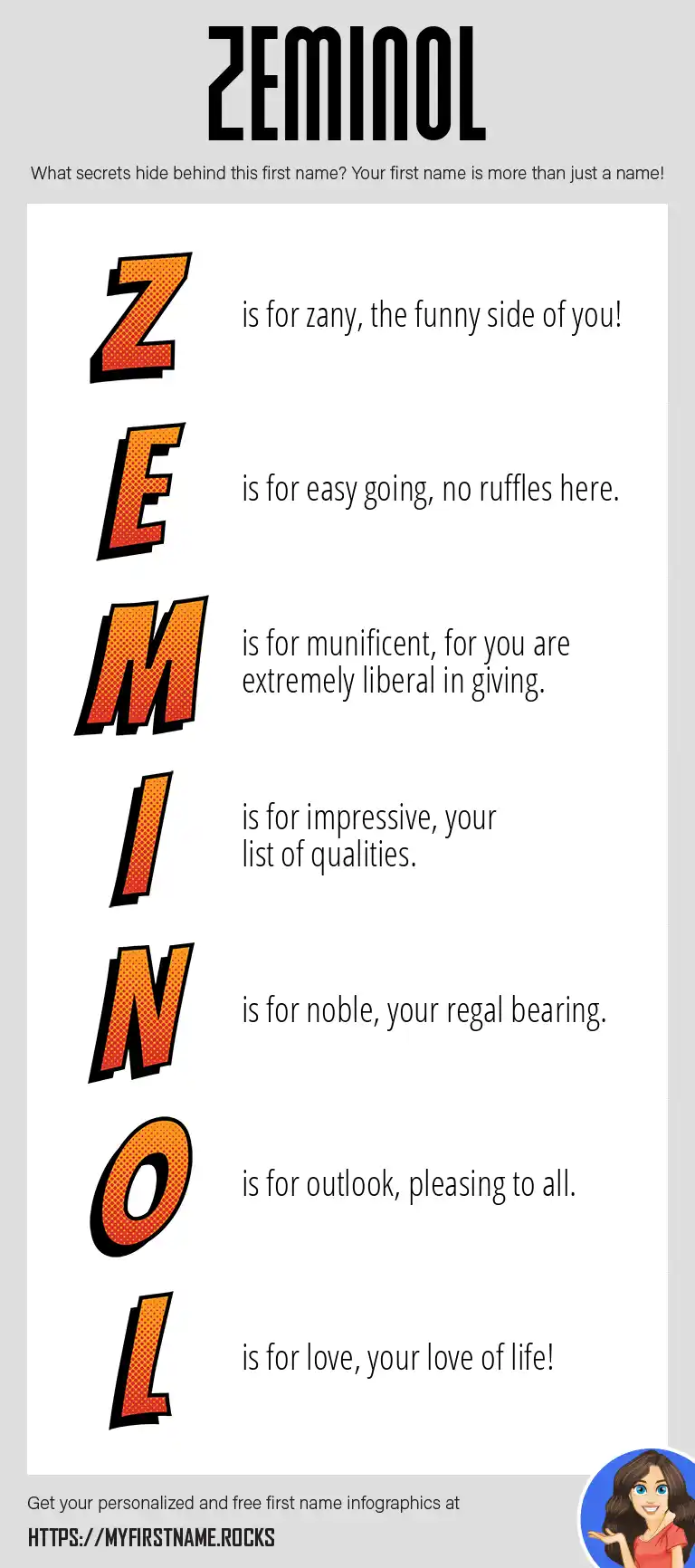 ZEMINOL

What secrets hide behind this first name? Your first name is more than just a name!

Z is for zany, the funny side of you!

E is for easy going, no ruffles here.

M is for munificent, for you are extremely liberal in giving.

I is for impressive, your list of qualities.

N is for noble, your regal bearing.

O is for outlook, pleasing to all.

L is for love, your love of life!

Get your personalized and free first name infographics at

HTTPS://MYFIRSTNAME.ROCKS