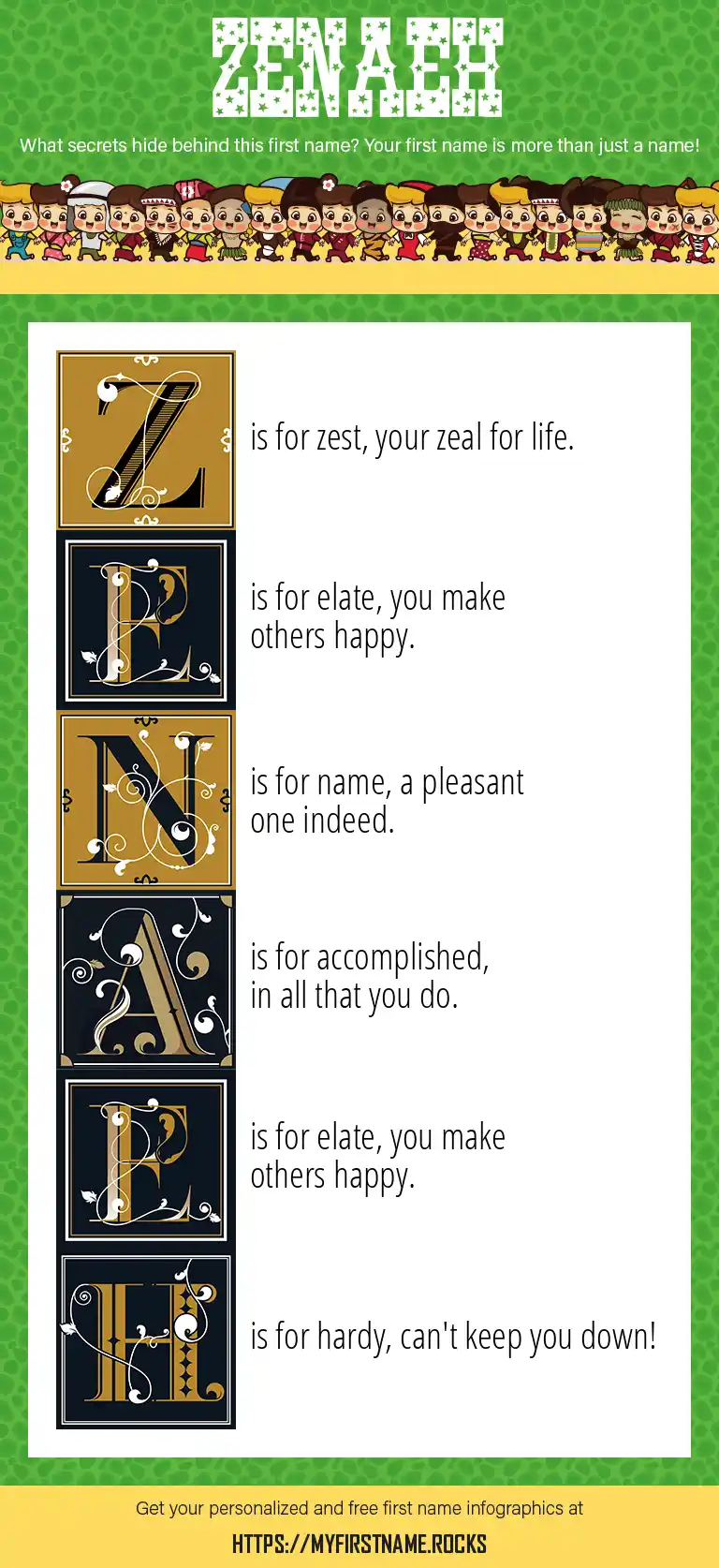 ZENAEH

What secrets hide behind this first name? Your first name is more than just a name!

Z is for zest, your zeal for life.

E is for elate, you make others happy.

N is for name, a pleasant one indeed.

A is for accomplished, in all that you do.

E is for elate, you make others happy.

H is for hardy, can't keep you down!

Get your personalized and free first name infographics at

HTTPS://MYFIRSTNAME.ROCKS