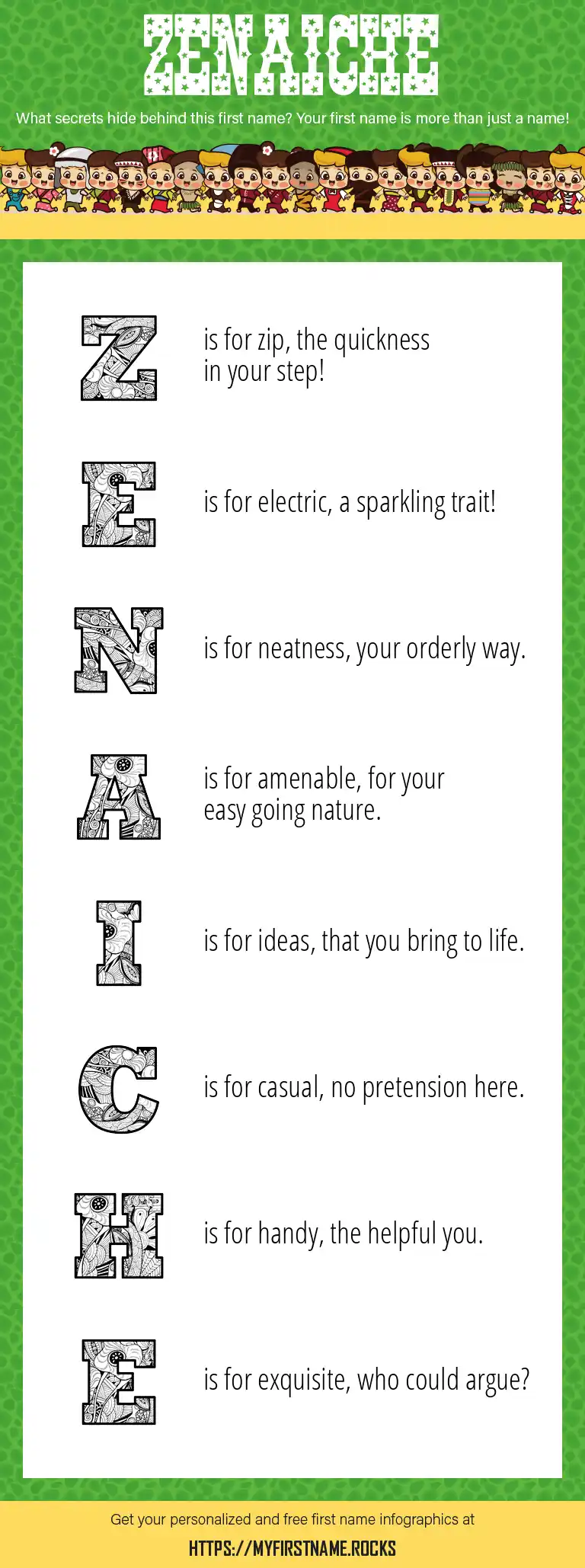 ZENAICHE

What secrets hide behind this first name? Your first name is more than just a name!

Z is for zip, the quickness in your step!

E is for electric, a sparkling trait!

N is for neatness, your orderly way.

A is for amenable, for your easy going nature.

I is for ideas, that you bring to life.

C is for casual, no pretension here.

H is for handy, the helpful you.

E is for exquisite, who could argue?

Get your personalized and free first name infographics at

HTTPS://MYFIRSTNAME.ROCKS