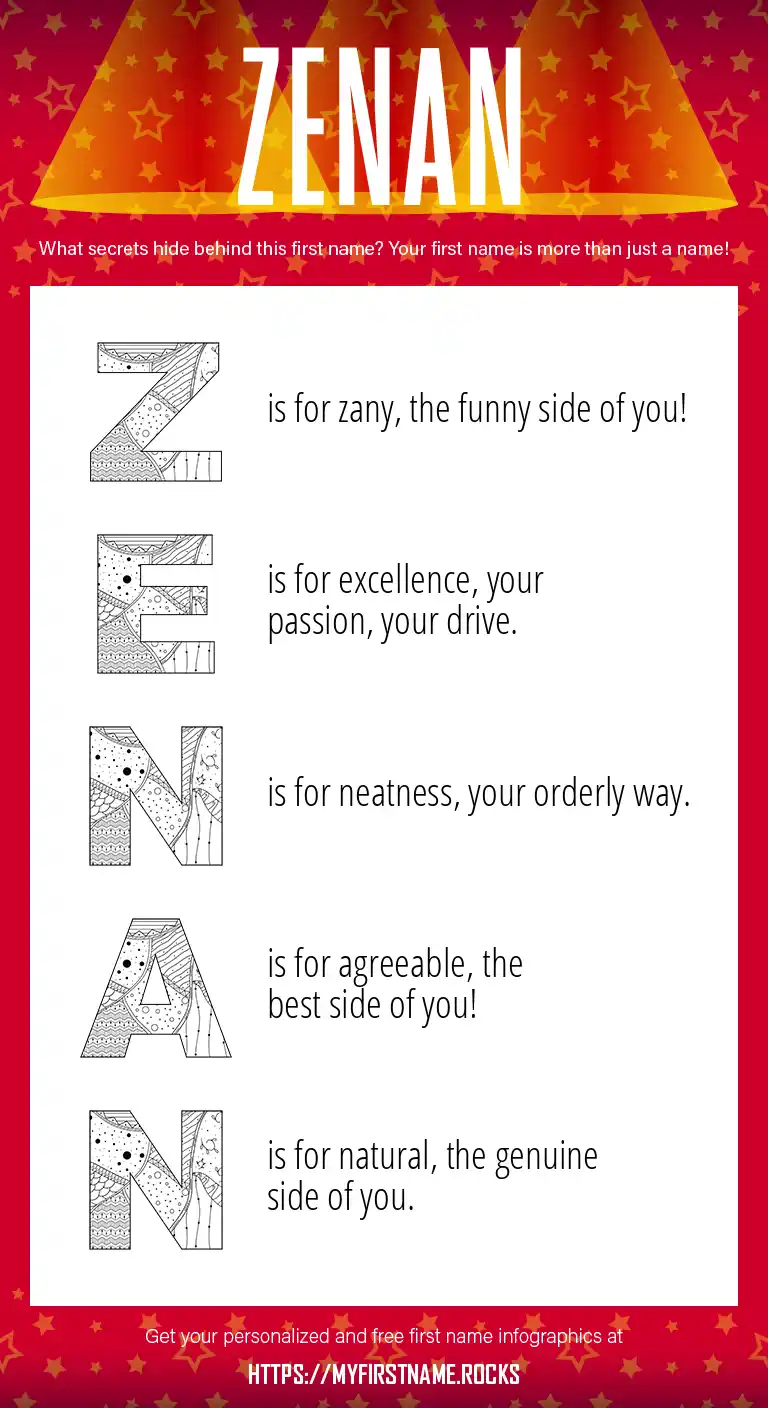 ZENAN

What secrets hide behind this first name? Your first name is more than just a name!

Z is for zany, the funny side of you!

E is for excellence, your passion, your drive.

N is for neatness, your orderly way.

A is for agreeable, the best side of you!

N is for natural, the genuine side of you.

Get your personalized and free first name infographics at

HTTPS://MYFIRSTNAME.ROCKS