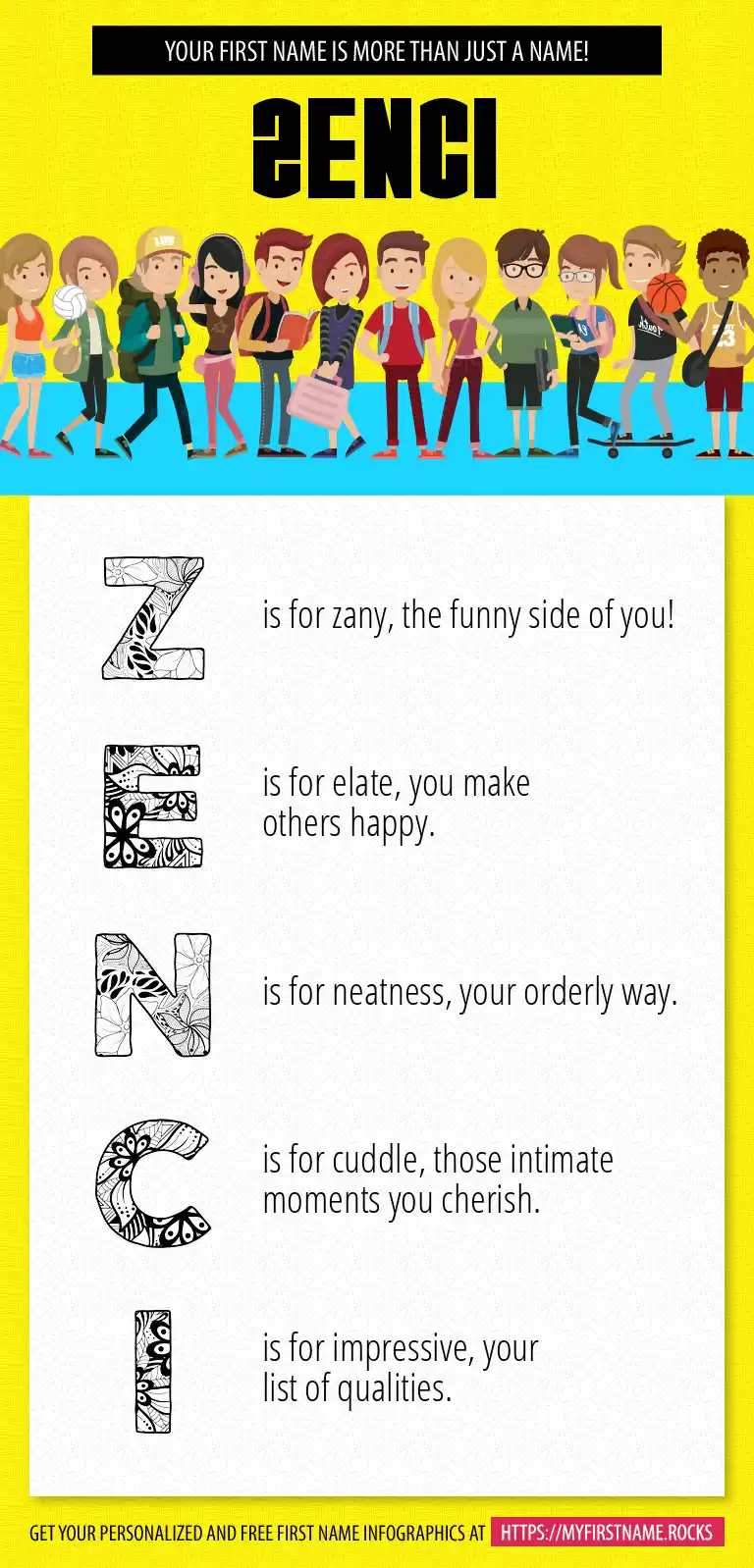 YOUR FIRST NAME IS MORE THAN JUST A NAME!

ZENCI

Z is for zany, the funny side of you!

E is for elate, you make others happy.

N is for neatness, your orderly way.

C is for cuddle, those intimate moments you cherish.

I is for impressive, your list of qualities.

GET YOUR PERSONALIZED AND FREE FIRST NAME INFOGRAPHICS AT HTTPS://MYFIRSTNAME.ROCKS