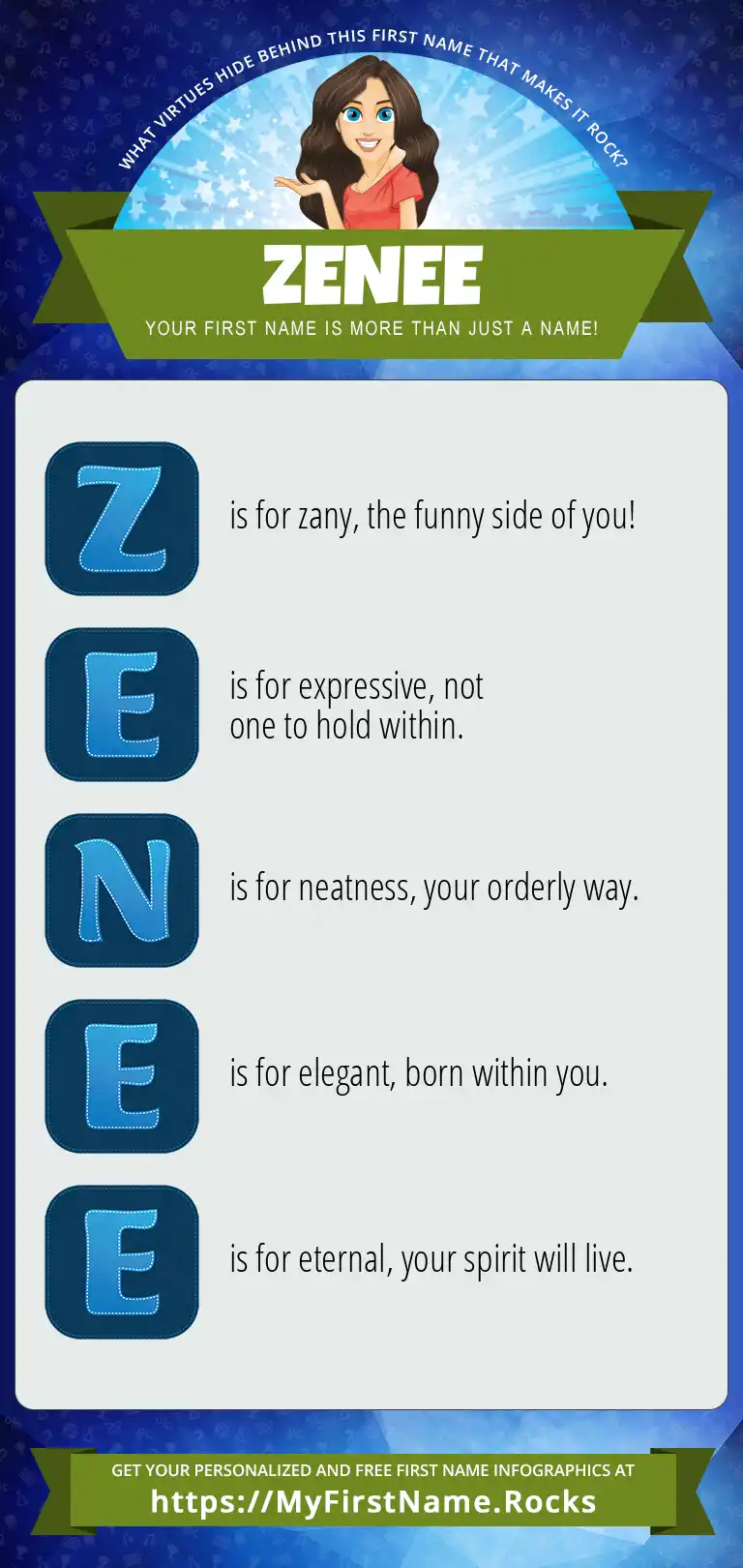 WHAT VIRTUES HIDE BEHIND THIS FIRST NAME THAT MAKES IT ROCK?

ZENEE

YOUR FIRST NAME IS MORE THAN JUST A NAME!

Z is for zany, the funny side of you!

E is for expressive, not one to hold within.

N is for neatness, your orderly way.

E is for elegant, born within you.

E is for eternal, your spirit will live.

GET YOUR PERSONALIZED AND FREE FIRST NAME INFOGRAPHICS AT
https://MyFirstName.Rocks