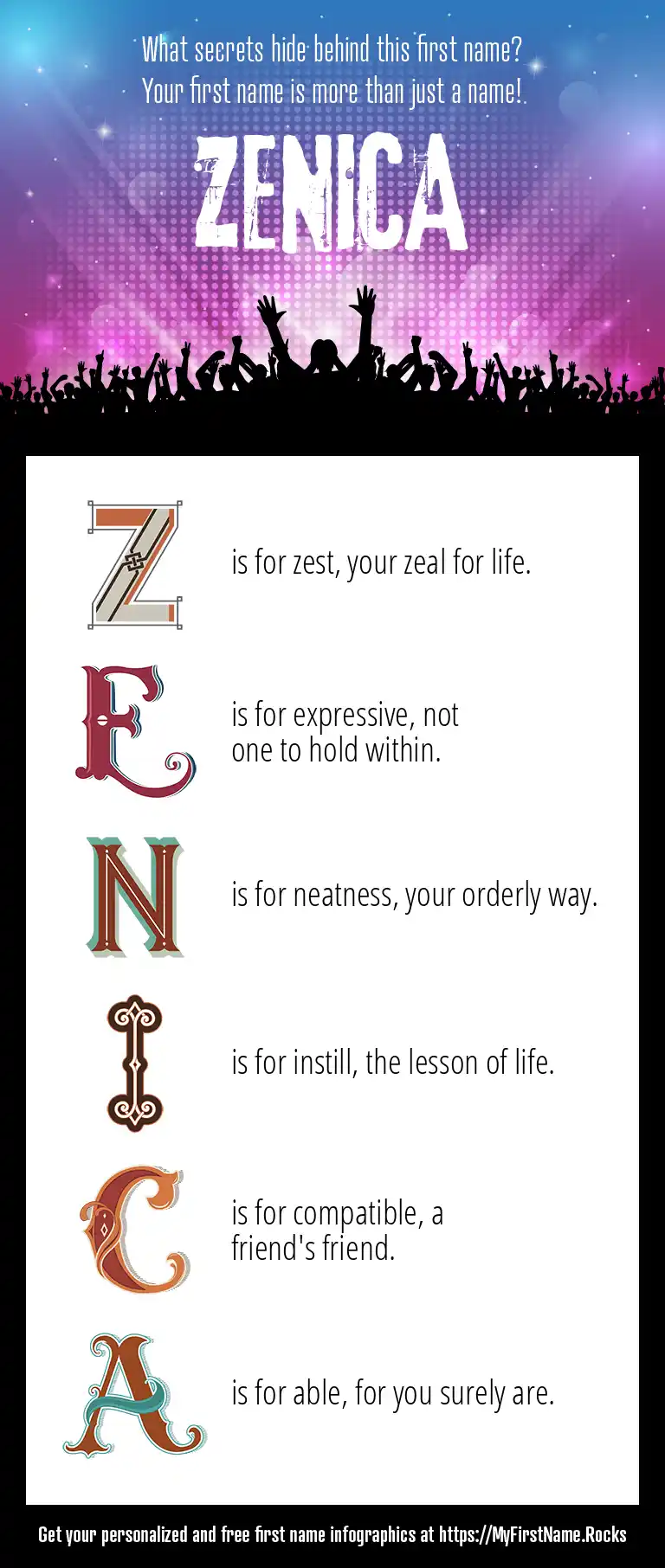 What secrets hide behind this first name?
Your first name is more than just a name!

ZENICA

Z is for zest, your zeal for life.

E is for expressive, not one to hold within.

N is for neatness, your orderly way.

I is for instill, the lesson of life.

C is for compatible, a friend's friend.

A is for able, for you surely are.

Get your personalized and free first name infographics at https://MyFirstName.Rocks