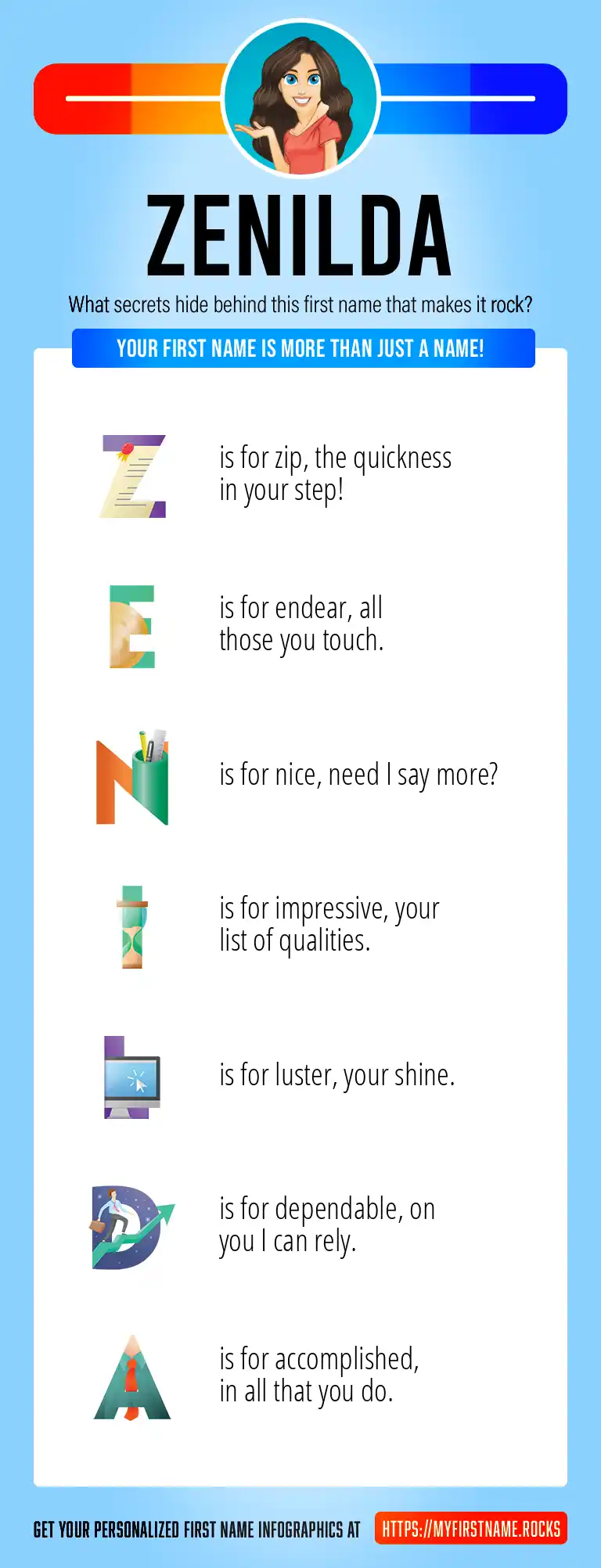 ZENILDA

What secrets hide behind this first name that makes it rock?

YOUR FIRST NAME IS MORE THAN JUST A NAME!

Z is for zip, the quickness in your step!

E is for endear, all those you touch.

N is for nice, need I say more?

I is for impressive, your list of qualities.

L is for luster, your shine.

D is for dependable, on you I can rely.

A is for accomplished, in all that you do.

GET YOUR PERSONALIZED FIRST NAME INFOGRAPHICS AT HTTPS://MYFIRSTNAME.ROCKS