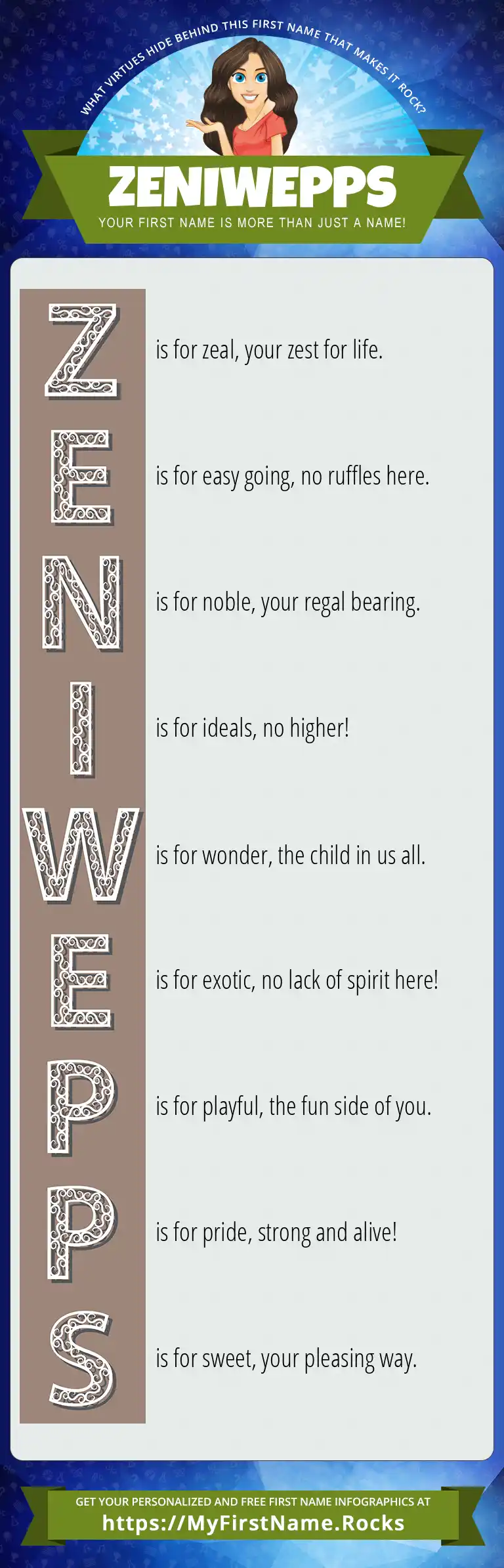 WHAT VIRTUES HIDE BEHIND THIS FIRST NAME THAT MAKES IT ROCK?

ZENIWEPPS

YOUR FIRST NAME IS MORE THAN JUST A NAME!

Z is for zeal, your zest for life.

E is for easy going, no ruffles here.

N is for noble, your regal bearing.

I is for ideals, no higher!

W is for wonder, the child in us all.

E is for exotic, no lack of spirit here!

P is for playful, the fun side of you.

P is for pride, strong and alive!

S is for sweet, your pleasing way.

GET YOUR PERSONALIZED AND FREE FIRST NAME INFOGRAPHICS AT
https://MyFirstName.Rocks