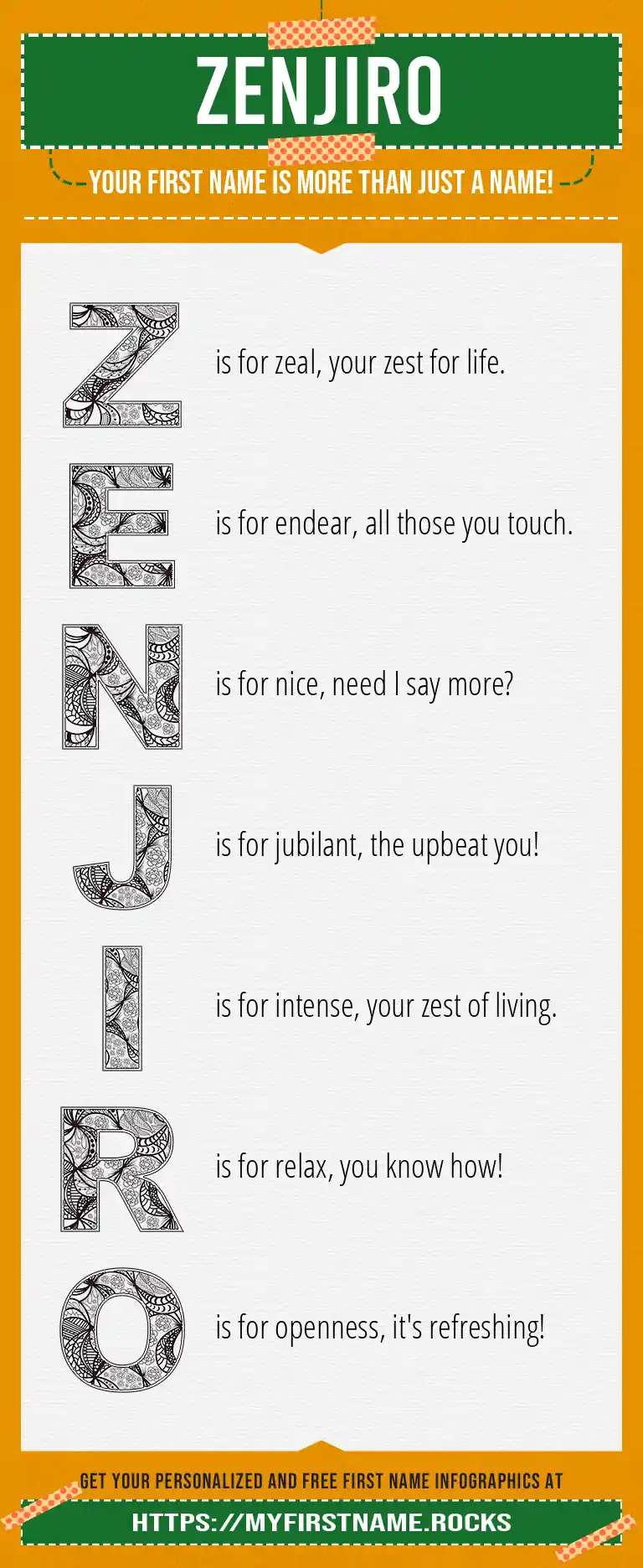 ZENJIRO

YOUR FIRST NAME IS MORE THAN JUST A NAME!

Z is for zeal, your zest for life.

E is for endear, all those you touch.

N is for nice, need I say more?

J is for jubilant, the upbeat you!

I is for intense, your zest of living.

R is for relax, you know how!

O is for openness, it's refreshing!

GET YOUR PERSONALIZED AND FREE FIRST NAME INFOGRAPHICS AT

HTTPS://MYFIRSTNAME.ROCKS