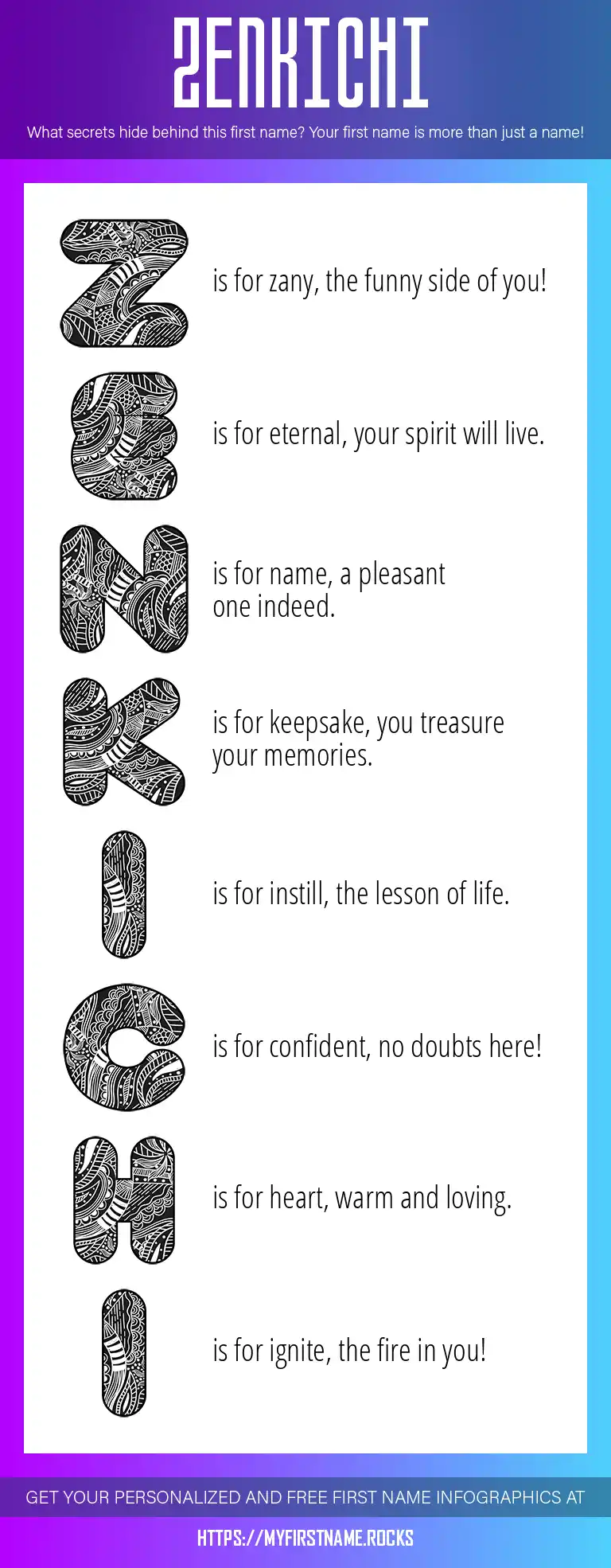 ZENKICHI

What secrets hide behind this first name? Your first name is more than just a name!

Z is for zany, the funny side of you!

E is for eternal, your spirit will live.

N is for name, a pleasant one indeed.

K is for keepsake, you treasure your memories.

I is for instill, the lesson of life.

C is for confident, no doubts here!

H is for heart, warm and loving.

I is for ignite, the fire in you!

GET YOUR PERSONALIZED AND FREE FIRST NAME INFOGRAPHICS AT

HTTPS://MYFIRSTNAME.ROCKS