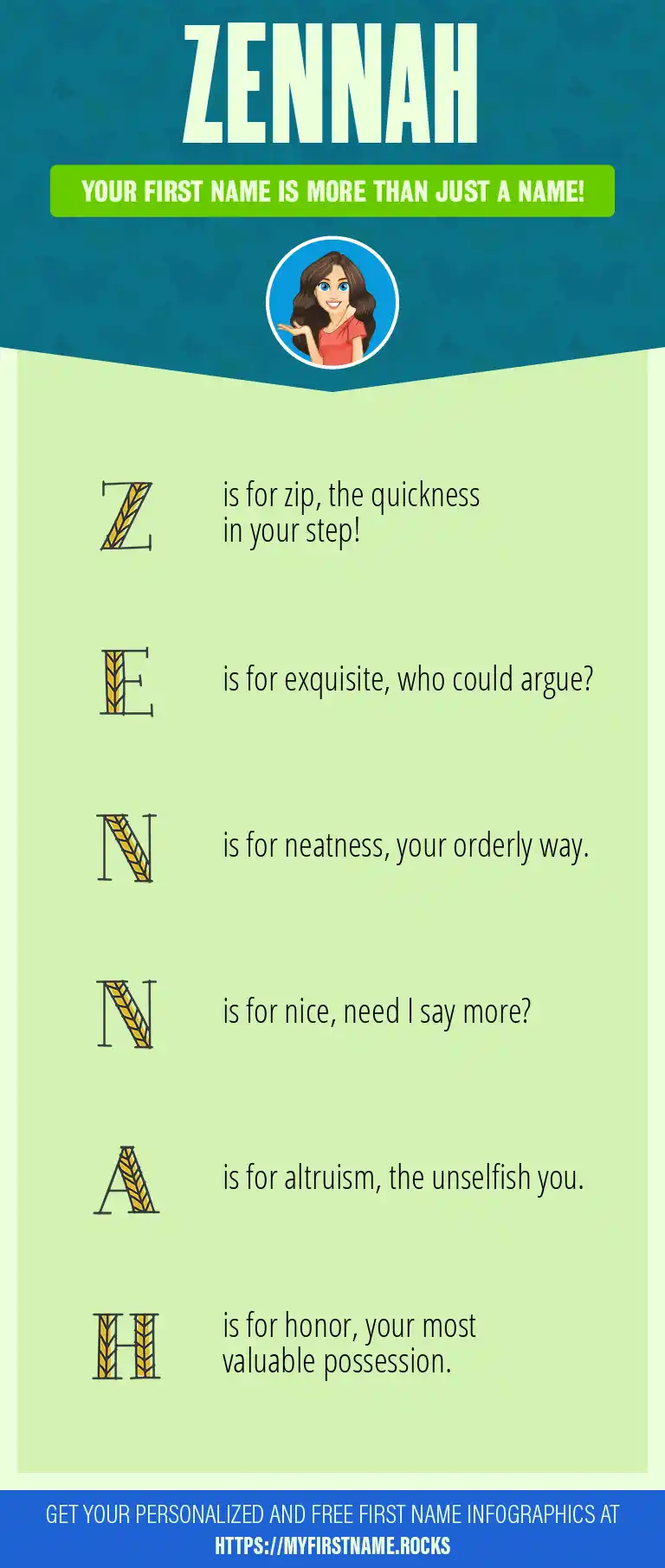 ZENNAH

YOUR FIRST NAME IS MORE THAN JUST A NAME!

Z is for zip, the quickness in your step!

E is for exquisite, who could argue?

N is for neatness, your orderly way.

N is for nice, need I say more?

A is for altruism, the unselfish you.

H is for honor, your most valuable possession.

GET YOUR PERSONALIZED AND FREE FIRST NAME INFOGRAPHICS AT HTTPS://MYFIRSTNAME.ROCKS