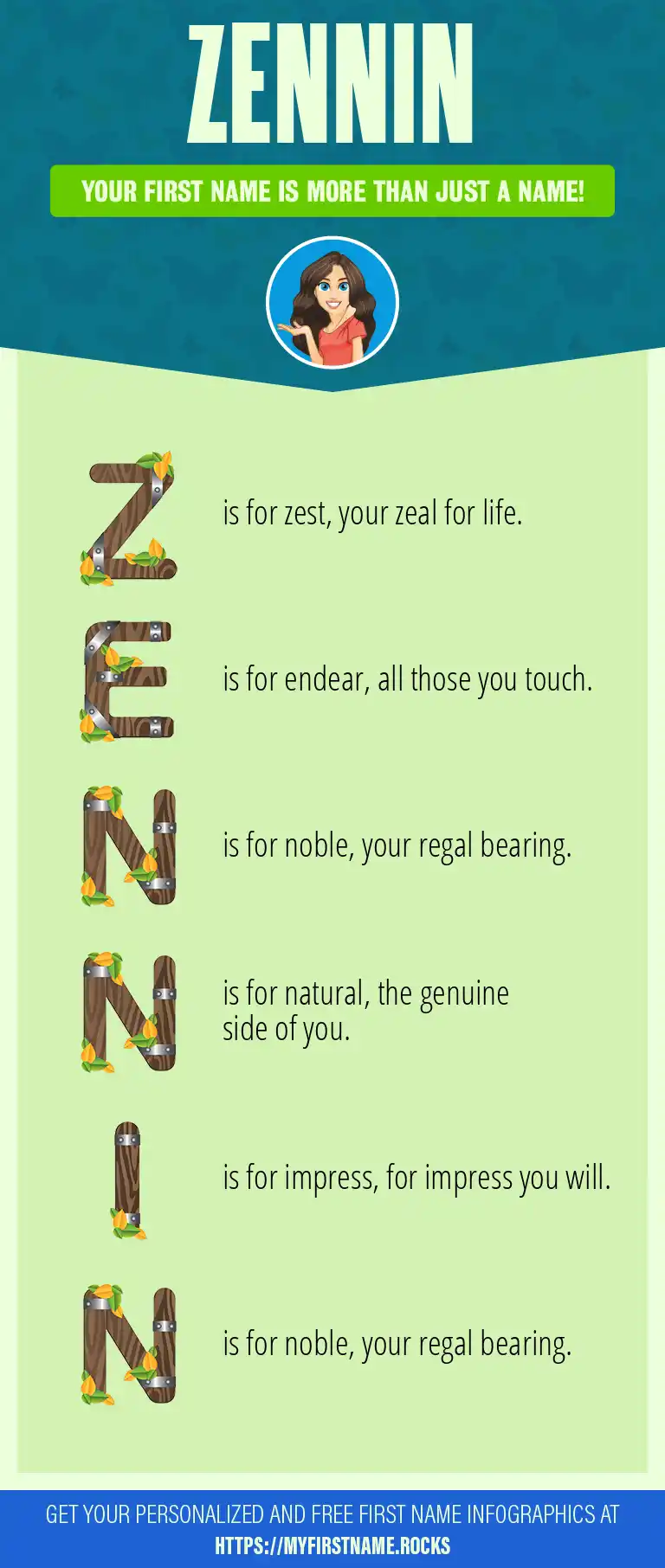 ZENNIN

YOUR FIRST NAME IS MORE THAN JUST A NAME!

Z is for zest, your zeal for life.

E is for endear, all those you touch.

N is for noble, your regal bearing.

N is for natural, the genuine side of you.

I is for impress, for impress you will.

N is for noble, your regal bearing.

GET YOUR PERSONALIZED AND FREE FIRST NAME INFOGRAPHICS AT
HTTPS://MYFIRSTNAME.ROCKS