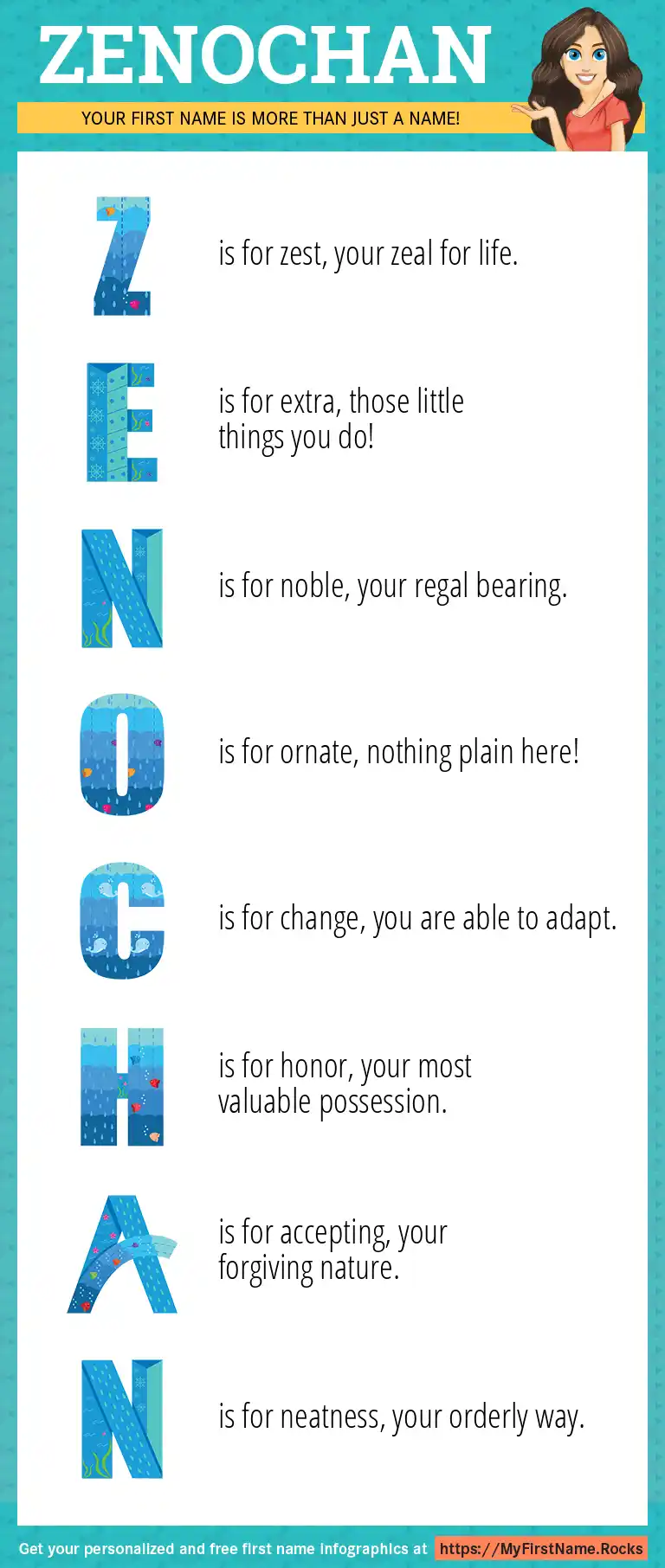 ZENOCHAN

YOUR FIRST NAME IS MORE THAN JUST A NAME!

Z is for zest, your zeal for life.

E is for extra, those little things you do!

N is for noble, your regal bearing.

O is for ornate, nothing plain here!

C is for change, you are able to adapt.

H is for honor, your most valuable possession.

A is for accepting, your forgiving nature.

N is for neatness, your orderly way.

Get your personalized and free first name infographics at https://MyFirstName.Rocks