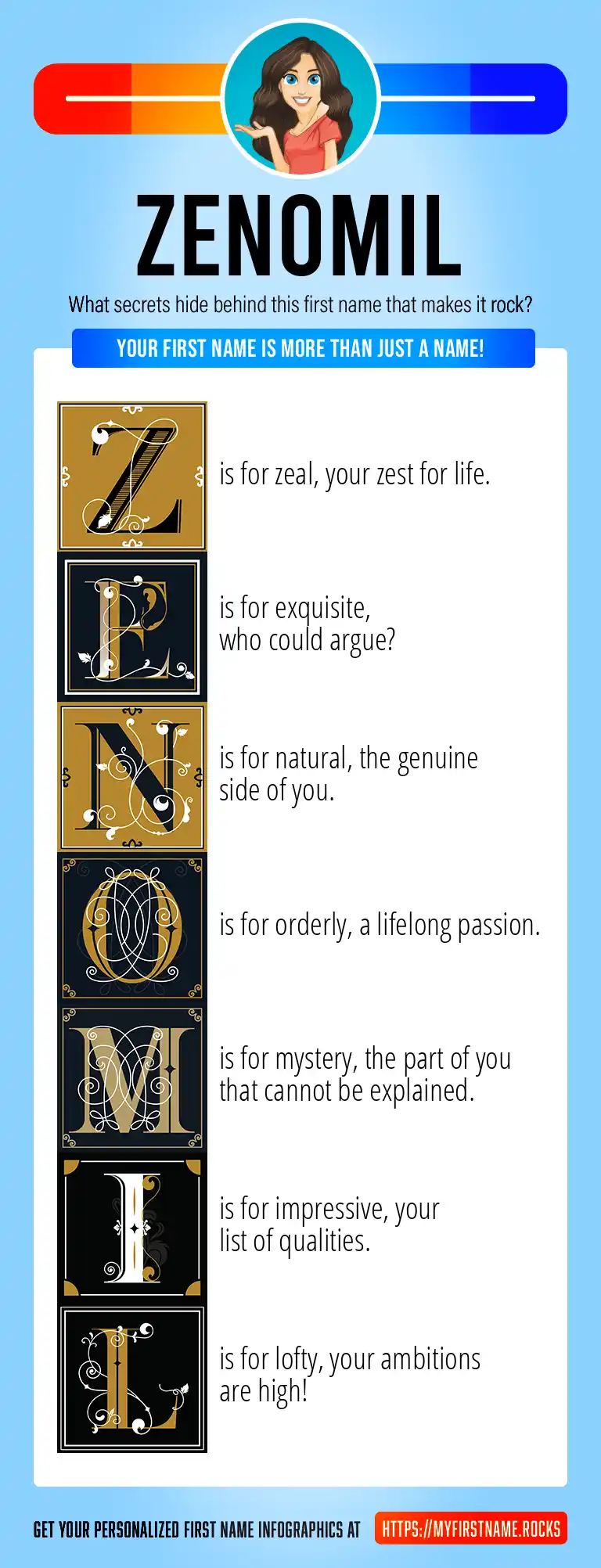 ZENOMIL

What secrets hide behind this first name that makes it rock?

YOUR FIRST NAME IS MORE THAN JUST A NAME!

Z is for zeal, your zest for life.

E is for exquisite, who could argue?

N is for natural, the genuine side of you.

O is for orderly, a lifelong passion.

M is for mystery, the part of you that cannot be explained.

I is for impressive, your list of qualities.

L is for lofty, your ambitions are high!

GET YOUR PERSONALIZED FIRST NAME INFOGRAPHICS AT HTTPS://MYFIRSTNAME.ROCKS