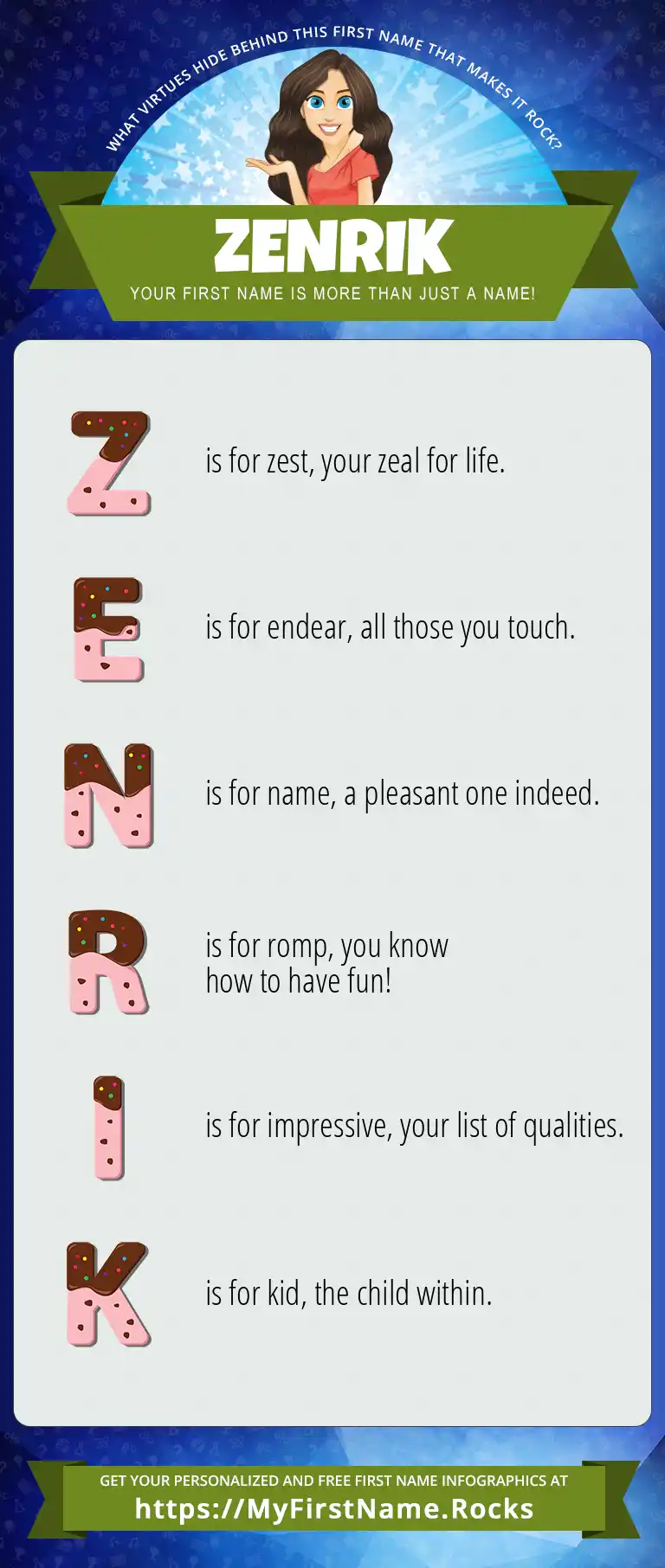 WHAT VIRTUES HIDE BEHIND THIS FIRST NAME THAT MAKES IT ROCK?

ZENRIK

YOUR FIRST NAME IS MORE THAN JUST A NAME!

Z is for zest, your zeal for life.

E is for endear, all those you touch.

N is for name, a pleasant one indeed.

R is for romp, you know how to have fun!

I is for impressive, your list of qualities.

K is for kid, the child within.

GET YOUR PERSONALIZED AND FREE FIRST NAME INFOGRAPHICS AT

https://MyFirstName.Rocks