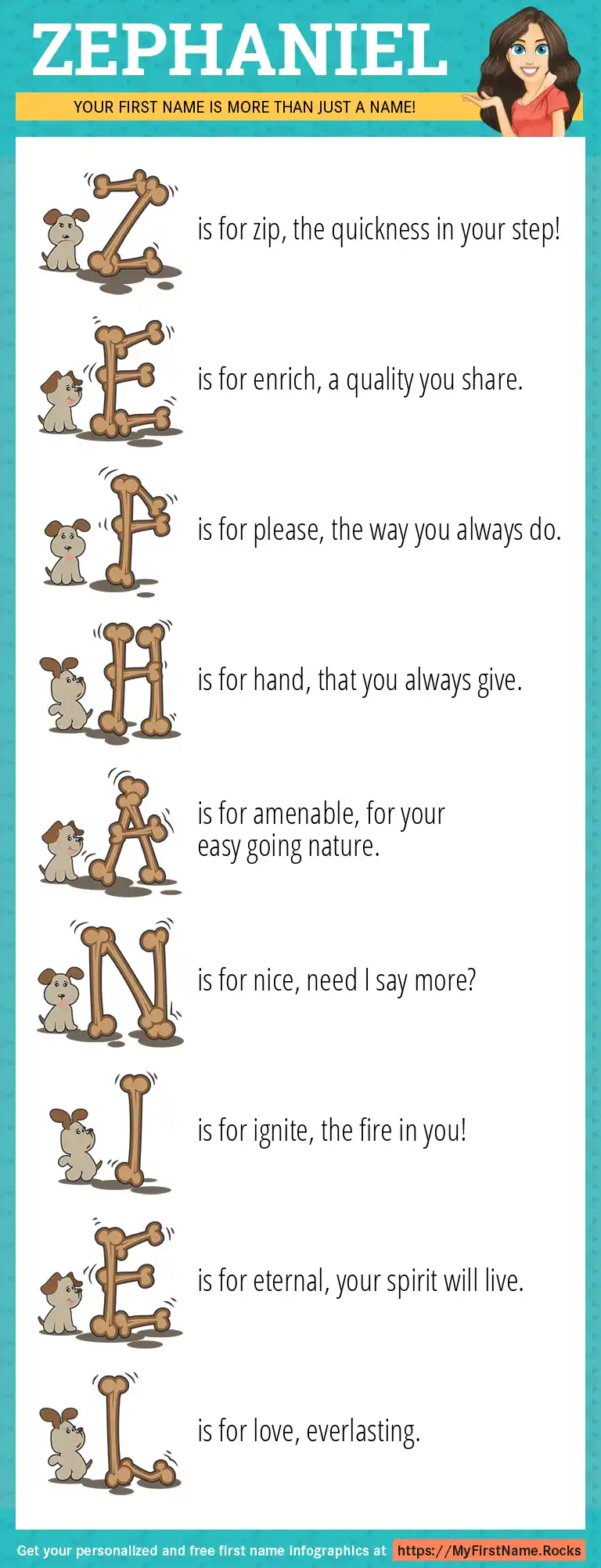 ZEPHANIEL

YOUR FIRST NAME IS MORE THAN JUST A NAME!

Z is for zip, the quickness in your step!

E is for enrich, a quality you share.

P is for please, the way you always do.

H is for hand, that you always give.

A is for amenable, for your easy going nature.

N is for nice, need I say more?

I is for ignite, the fire in you!

E is for eternal, your spirit will live.

L is for love, everlasting.

Get your personalized and free first name infographics at https://MyFirstName.Rocks