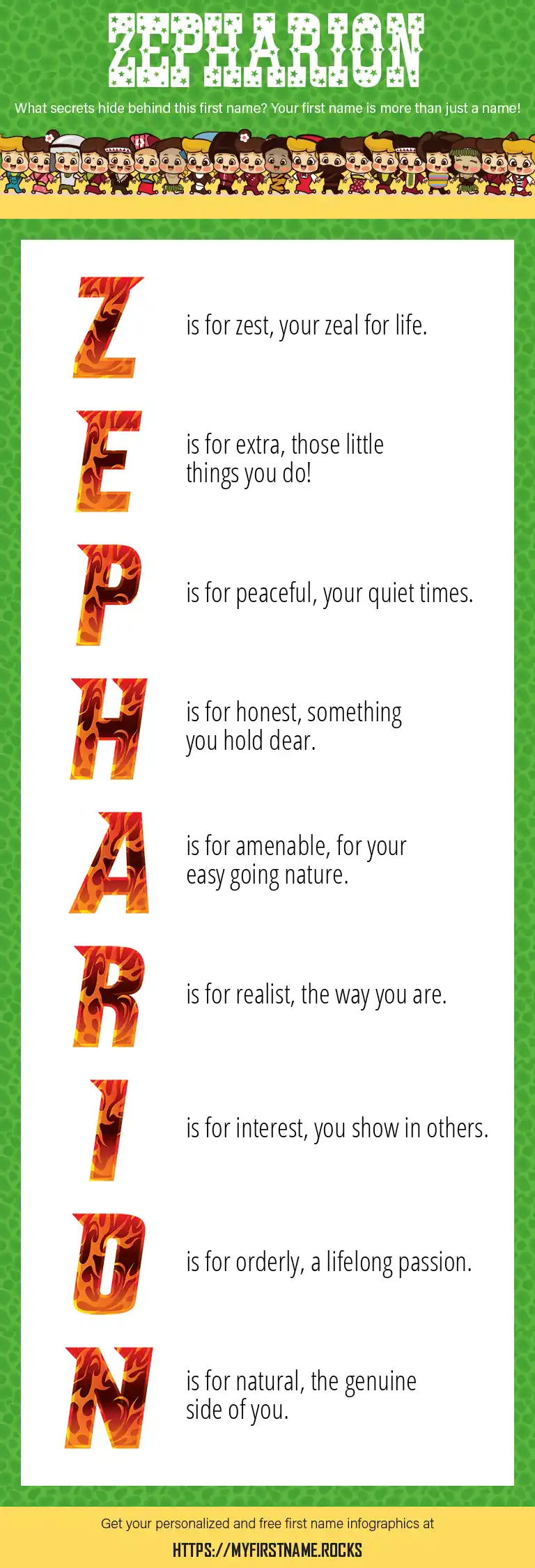 ZEPHARION

What secrets hide behind this first name? Your first name is more than just a name!

Z is for zest, your zeal for life.

E is for extra, those little things you do!

P is for peaceful, your quiet times.

H is for honest, something you hold dear.

A is for amenable, for your easy going nature.

R is for realist, the way you are.

I is for interest, you show in others.

O is for orderly, a lifelong passion.

N is for natural, the genuine side of you.

Get your personalized and free first name infographics at

HTTPS://MYFIRSTNAME.ROCKS