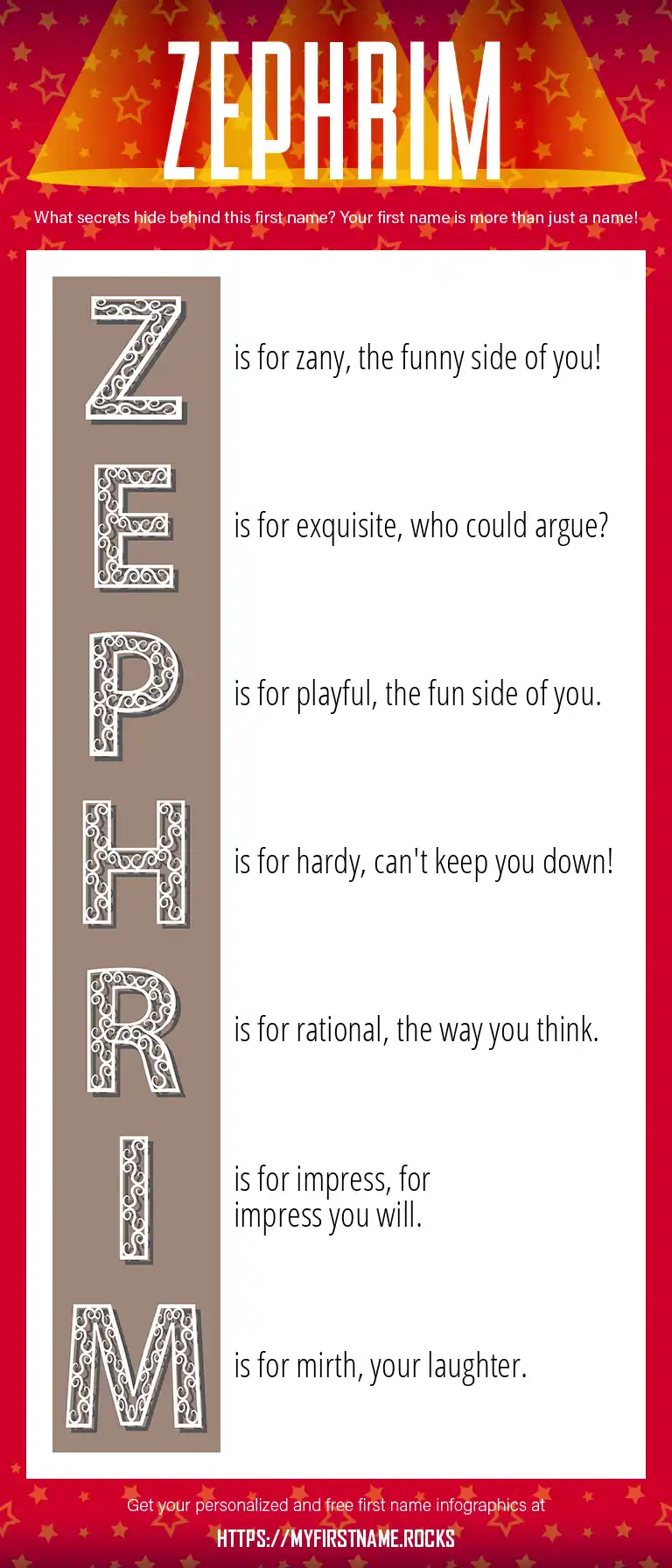 ZEPHRIM

What secrets hide behind this first name? Your first name is more than just a name!

Z is for zany, the funny side of you!

E is for exquisite, who could argue?

P is for playful, the fun side of you.

H is for hardy, can't keep you down!

R is for rational, the way you think.

I is for impress, for impress you will.

M is for mirth, your laughter.

Get your personalized and free first name infographics at

HTTPS://MYFIRSTNAME.ROCKS