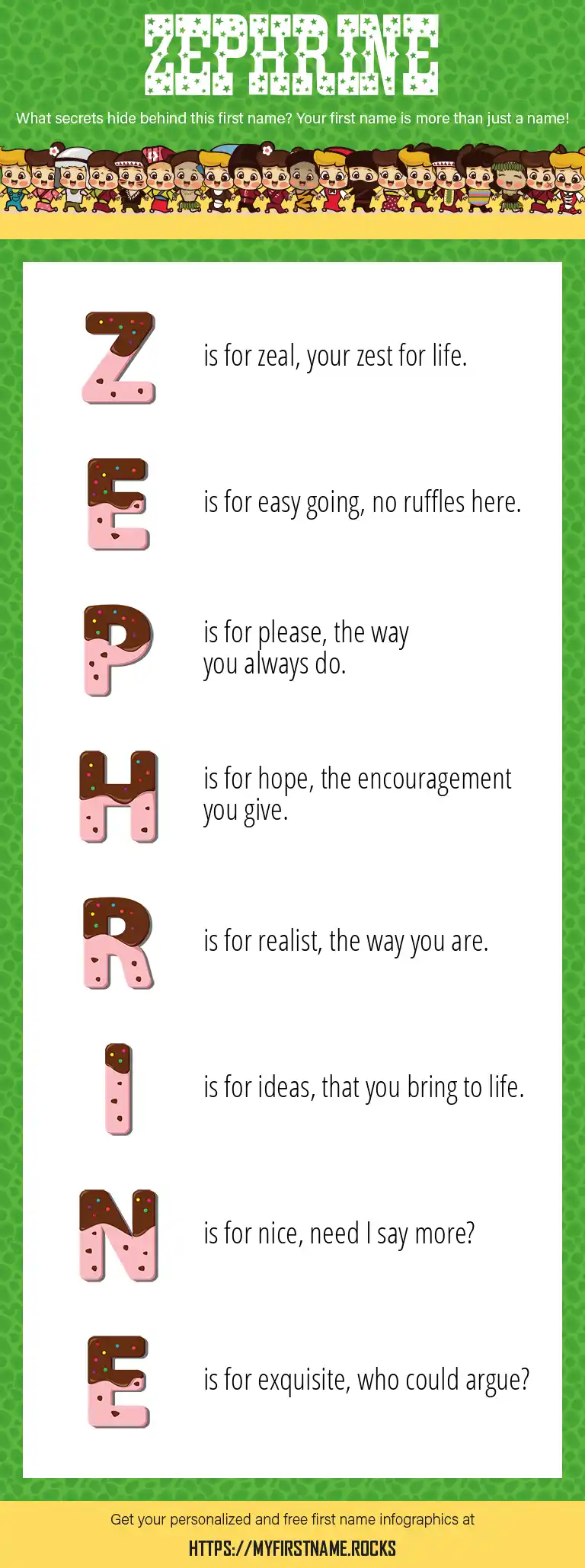 ZEPHRINE

What secrets hide behind this first name? Your first name is more than just a name!

Z is for zeal, your zest for life.

E is for easy going, no ruffles here.

P is for please, the way you always do.

H is for hope, the encouragement you give.

R is for realist, the way you are.

I is for ideas, that you bring to life.

N is for nice, need I say more?

E is for exquisite, who could argue?

Get your personalized and free first name infographics at

HTTPS://MYFIRSTNAME.ROCKS