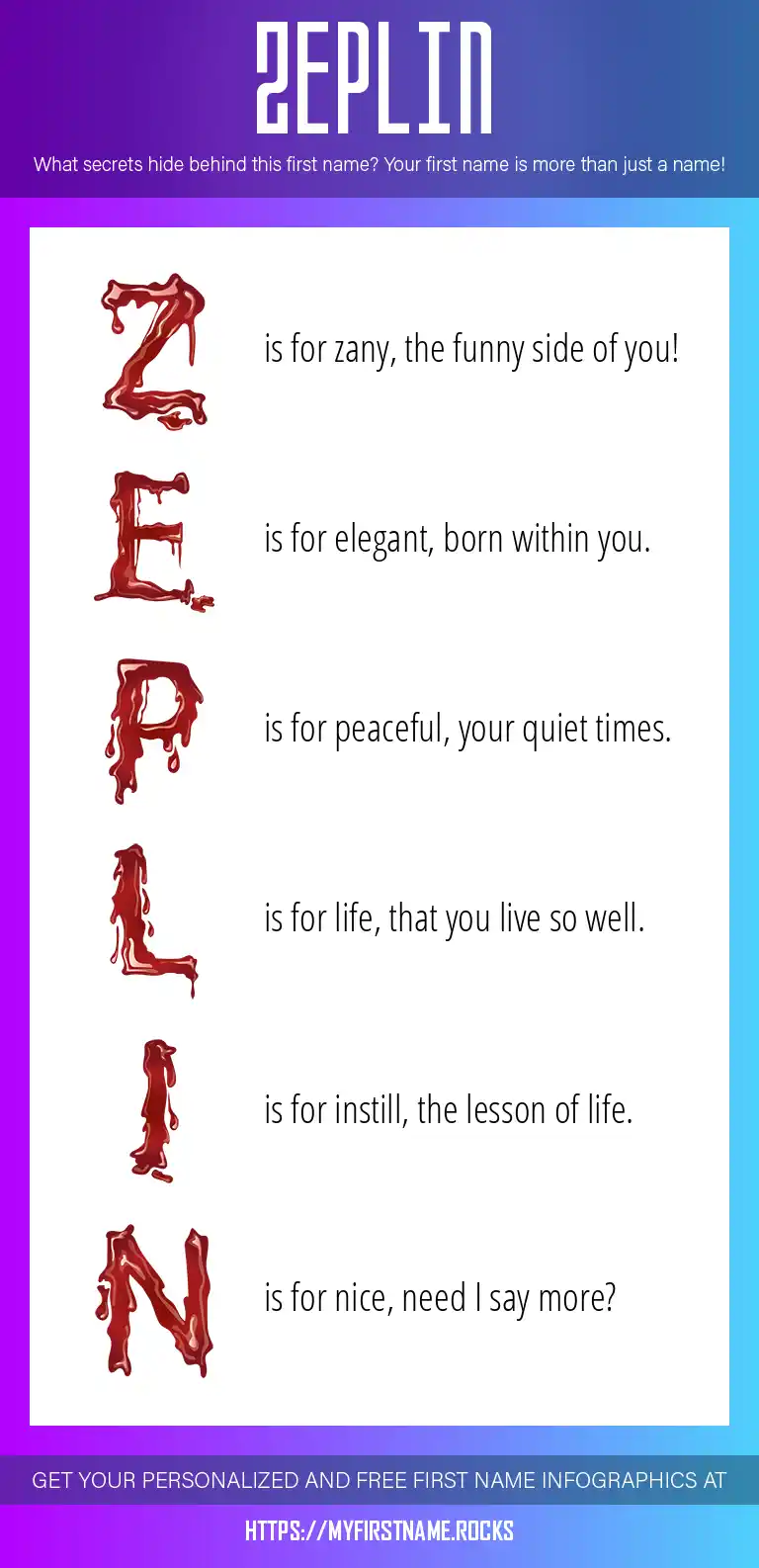 ZEPLIN

What secrets hide behind this first name? Your first name is more than just a name!

Z is for zany, the funny side of you!

E is for elegant, born within you.

P is for peaceful, your quiet times.

L is for life, that you live so well.

I is for instill, the lesson of life.

N is for nice, need I say more?

GET YOUR PERSONALIZED AND FREE FIRST NAME INFOGRAPHICS AT

HTTPS://MYFIRSTNAME.ROCKS