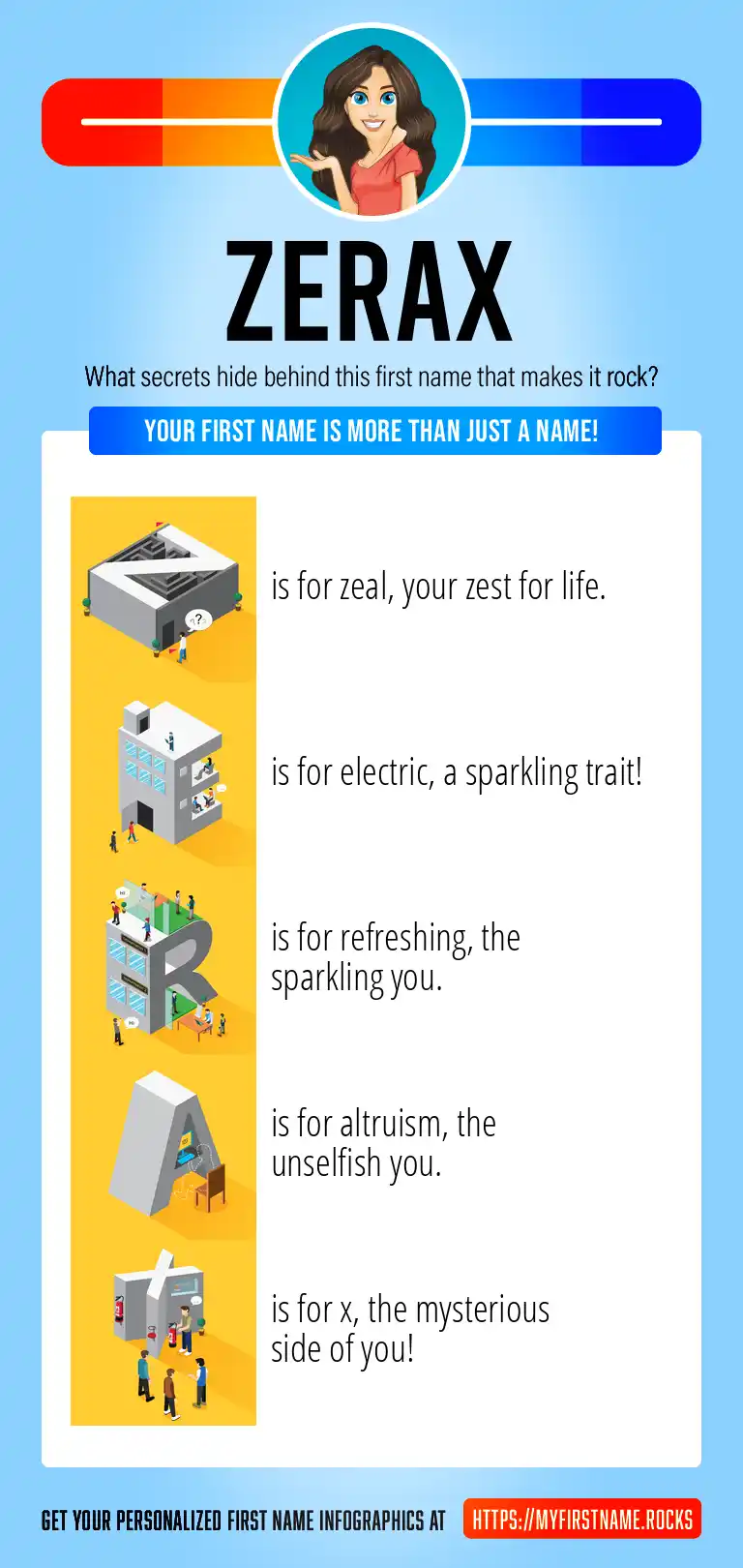 ZERAX

What secrets hide behind this first name that makes it rock?

YOUR FIRST NAME IS MORE THAN JUST A NAME!

Z is for zeal, your zest for life.

E is for electric, a sparkling trait!

R is for refreshing, the sparkling you.

A is for altruism, the unselfish you.

X is for x, the mysterious side of you!

GET YOUR PERSONALIZED FIRST NAME INFOGRAPHICS AT HTTPS://MYFIRSTNAME.ROCKS