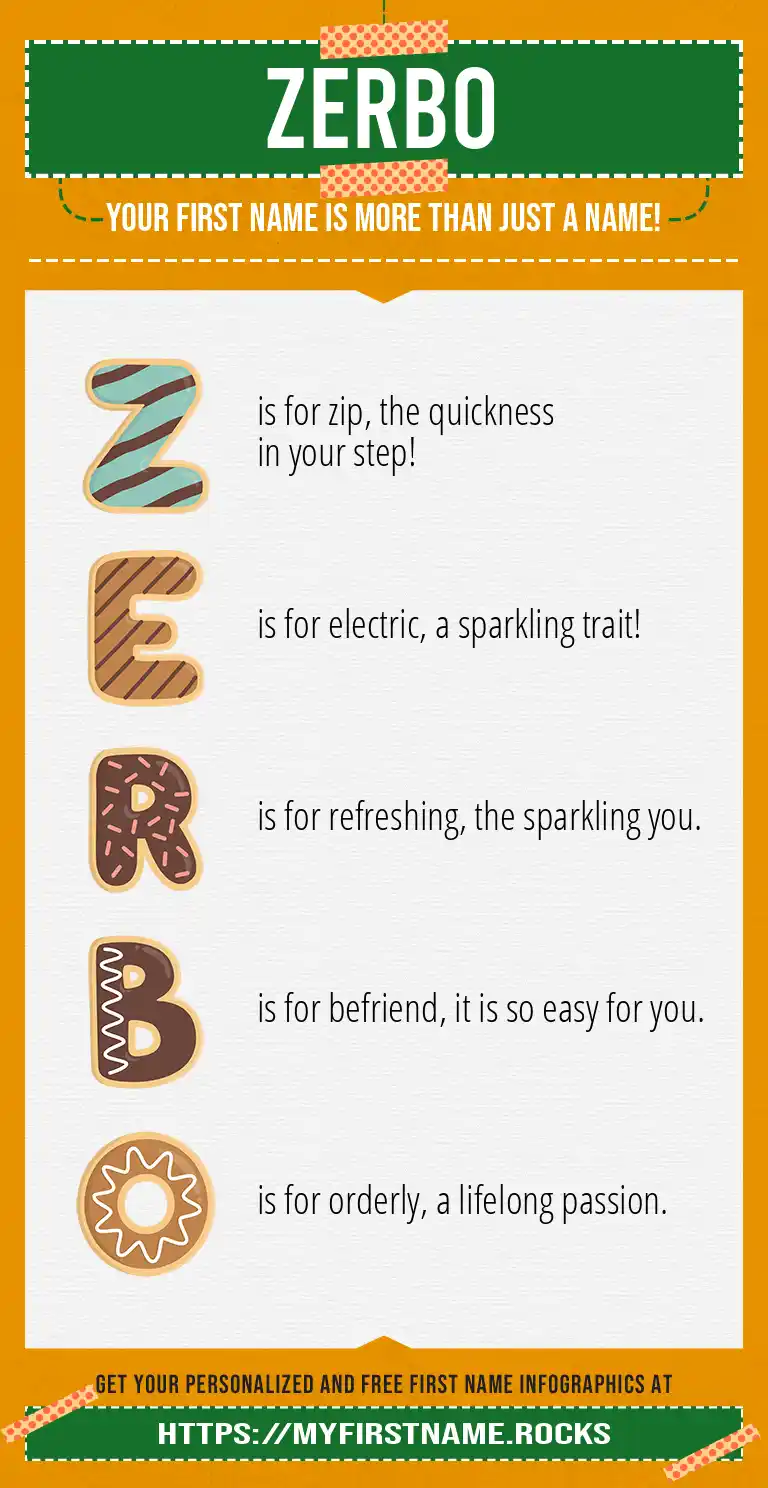 ZERBO

YOUR FIRST NAME IS MORE THAN JUST A NAME!

Z is for zip, the quickness in your step!

E is for electric, a sparkling trait!

R is for refreshing, the sparkling you.

B is for befriend, it is so easy for you.

O is for orderly, a lifelong passion.

GET YOUR PERSONALIZED AND FREE FIRST NAME INFOGRAPHICS AT

HTTPS://MYFIRSTNAME.ROCKS