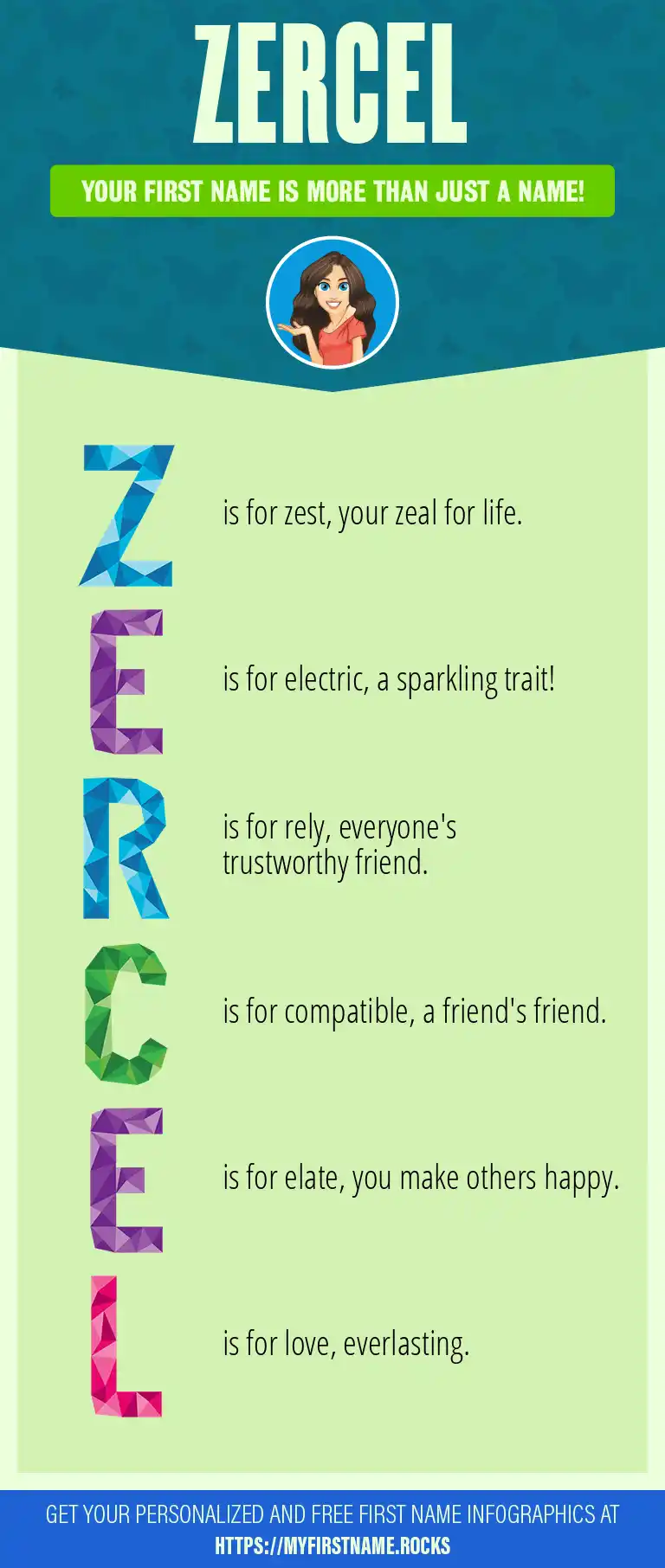 ZERCEL

YOUR FIRST NAME IS MORE THAN JUST A NAME!

Z is for zest, your zeal for life.

E is for electric, a sparkling trait!

R is for rely, everyone's trustworthy friend.

C is for compatible, a friend's friend.

E is for elate, you make others happy.

L is for love, everlasting.

GET YOUR PERSONALIZED AND FREE FIRST NAME INFOGRAPHICS AT HTTPS://MYFIRSTNAME.ROCKS