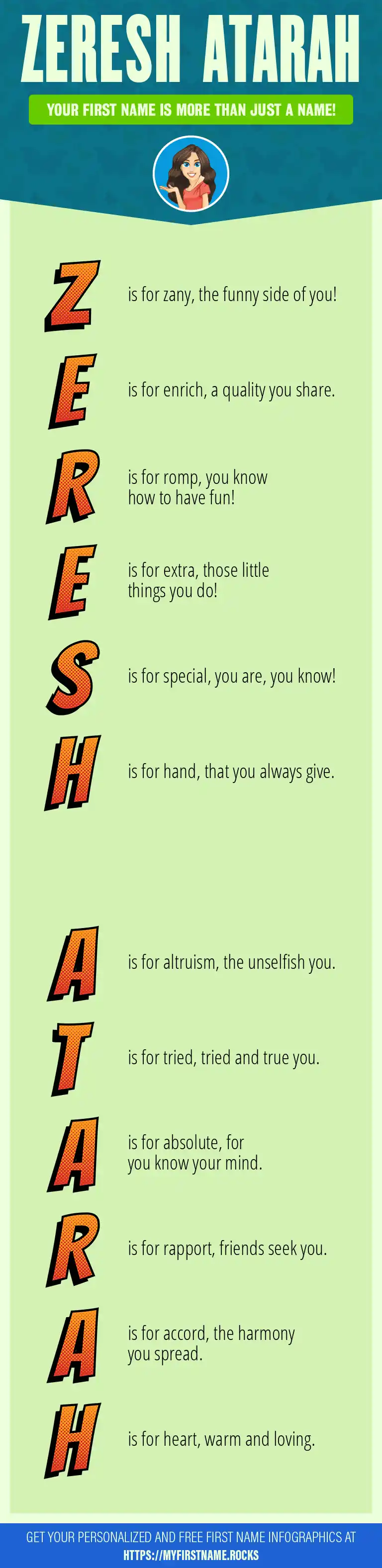 ZERESH ATARAH

YOUR FIRST NAME IS MORE THAN JUST A NAME!

Z is for zany, the funny side of you!

E is for enrich, a quality you share.

R is for romp, you know how to have fun!

E is for extra, those little things you do!

S is for special, you are, you know!

H is for hand, that you always give.

A is for altruism, the unselfish you.

T is for tried, tried and true you.

A is for absolute, for you know your mind.

R is for rapport, friends seek you.

A is for accord, the harmony you spread.

H is for heart, warm and loving.

GET YOUR PERSONALIZED AND FREE FIRST NAME INFOGRAPHICS AT HTTPS://MYFIRSTNAME.ROCKS