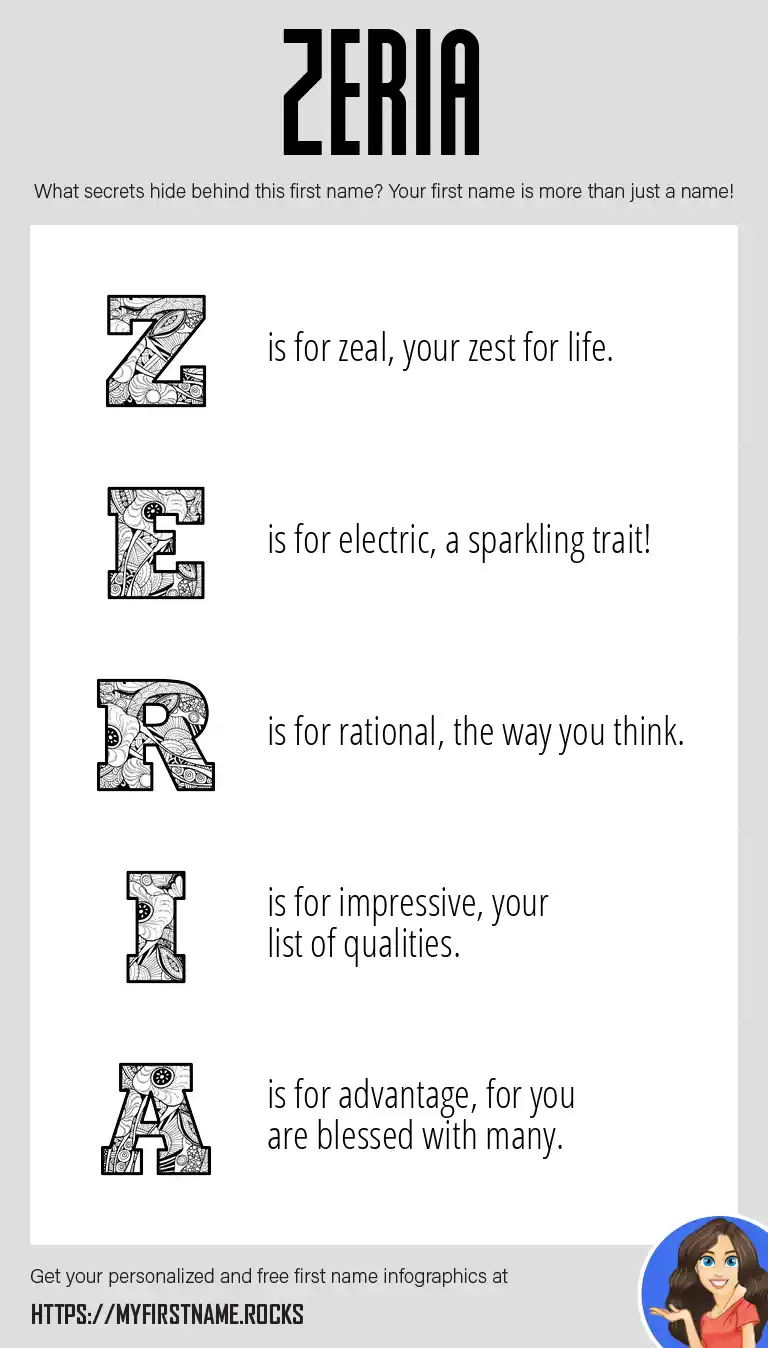 ZERIA

What secrets hide behind this first name? Your first name is more than just a name!

Z is for zeal, your zest for life.

E is for electric, a sparkling trait!

R is for rational, the way you think.

I is for impressive, your list of qualities.

A is for advantage, for you are blessed with many.

Get your personalized and free first name infographics at

HTTPS://MYFIRSTNAME.ROCKS