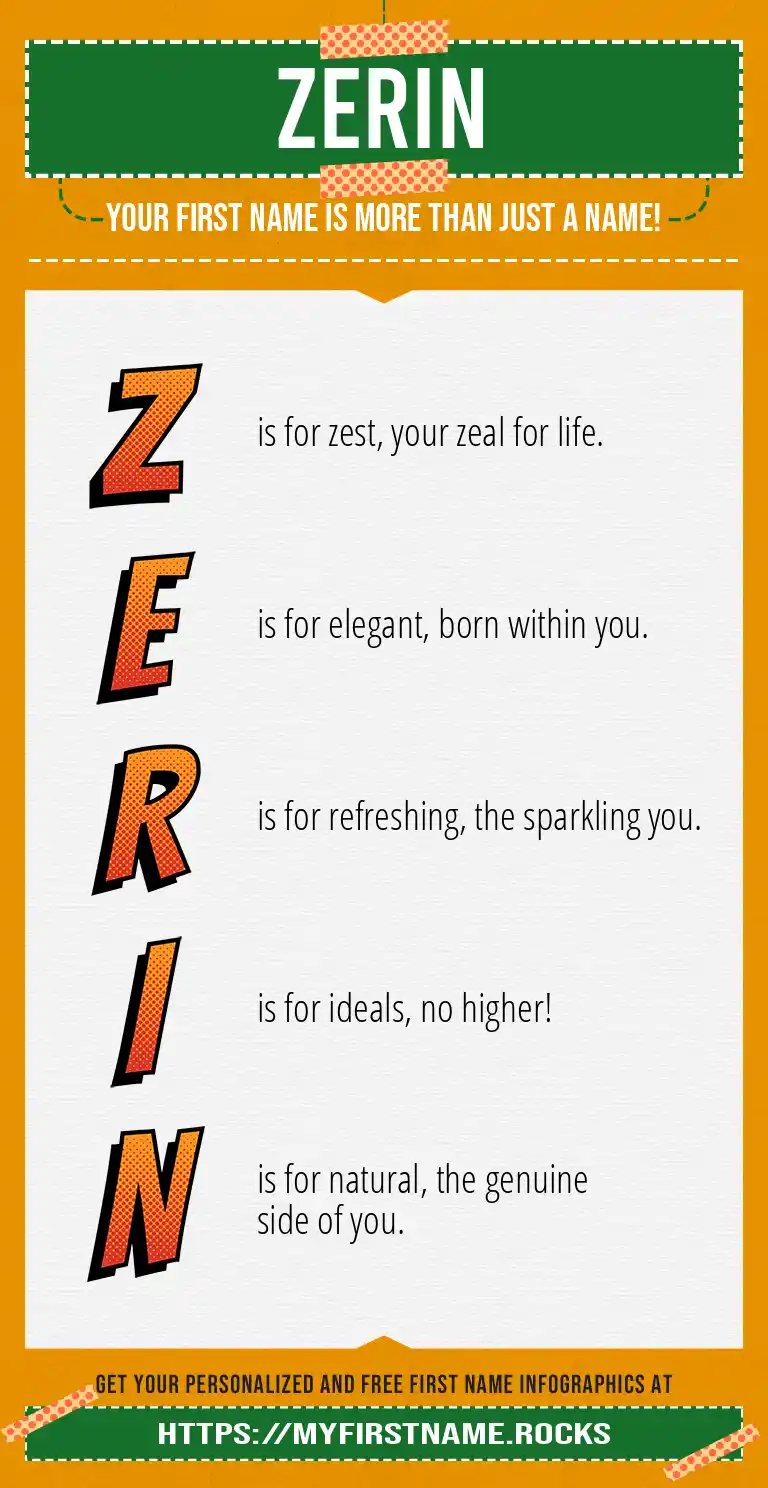 ZERIN

YOUR FIRST NAME IS MORE THAN JUST A NAME!

Z is for zest, your zeal for life.

E is for elegant, born within you.

R is for refreshing, the sparkling you.

I is for ideals, no higher!

N is for natural, the genuine side of you.

GET YOUR PERSONALIZED AND FREE FIRST NAME INFOGRAPHICS AT

HTTPS://MYFIRSTNAME.ROCKS