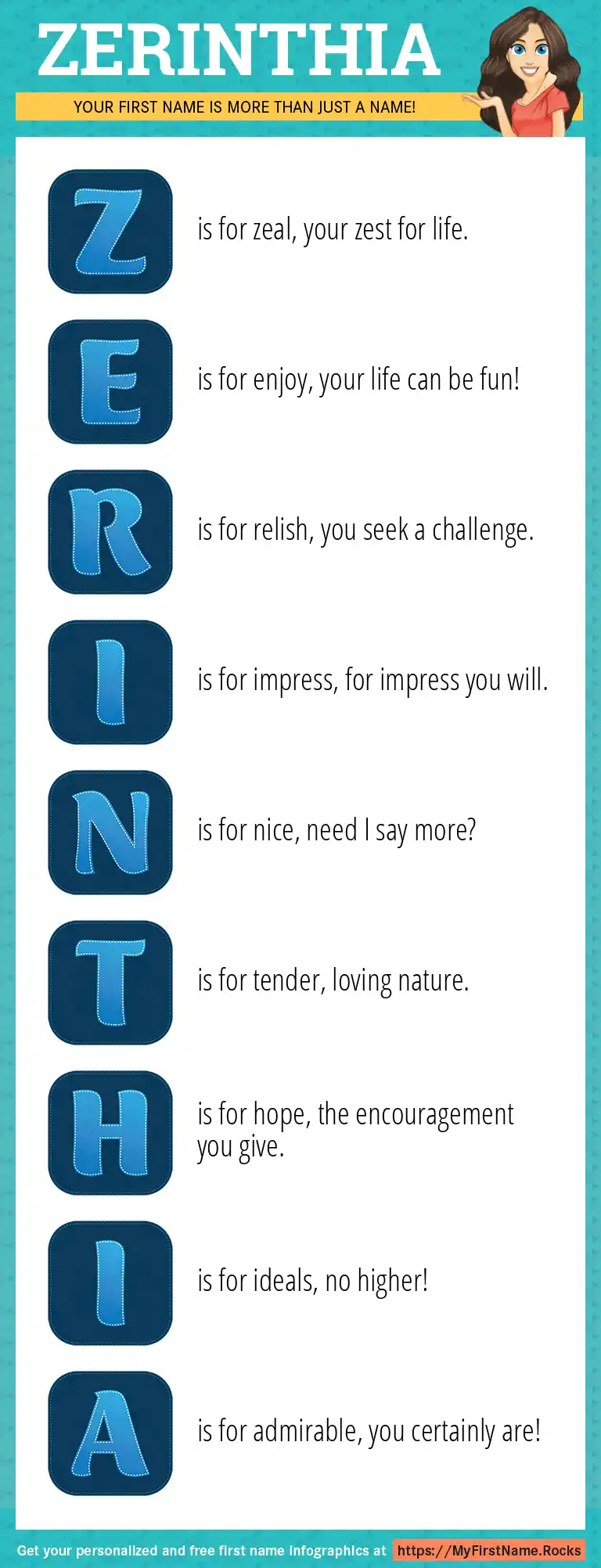 ZERINTHIA

YOUR FIRST NAME IS MORE THAN JUST A NAME!

Z is for zeal, your zest for life.

E is for enjoy, your life can be fun!

R is for relish, you seek a challenge.

I is for impress, for impress you will.

N is for nice, need I say more?

T is for tender, loving nature.

H is for hope, the encouragement you give.

I is for ideals, no higher!

A is for admirable, you certainly are!

Get your personalized and free first name infographics at https://MyFirstName.Rocks