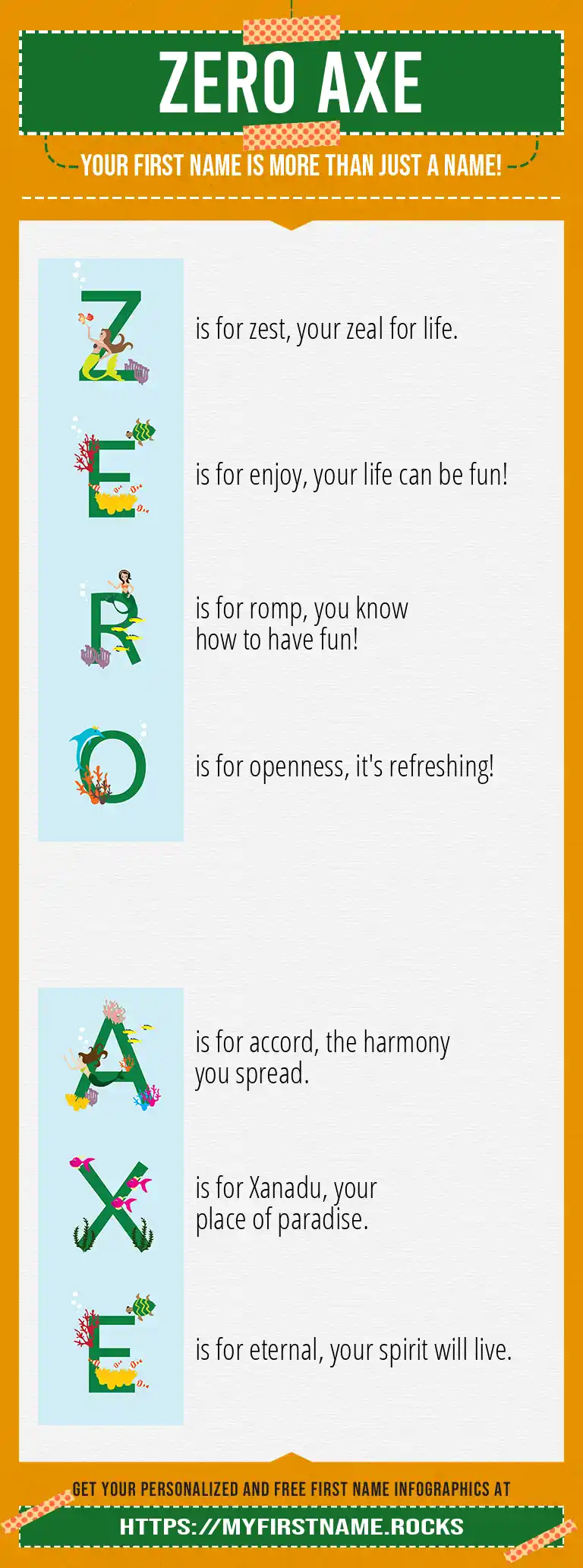 ZERO AXE

YOUR FIRST NAME IS MORE THAN JUST A NAME!

Z is for zest, your zeal for life.

E is for enjoy, your life can be fun!

R is for romp, you know how to have fun!

O is for openness, it's refreshing!

A is for accord, the harmony you spread.

X is for Xanadu, your place of paradise.

E is for eternal, your spirit will live.

GET YOUR PERSONALIZED AND FREE FIRST NAME INFOGRAPHICS AT

HTTPS://MYFIRSTNAME.ROCKS