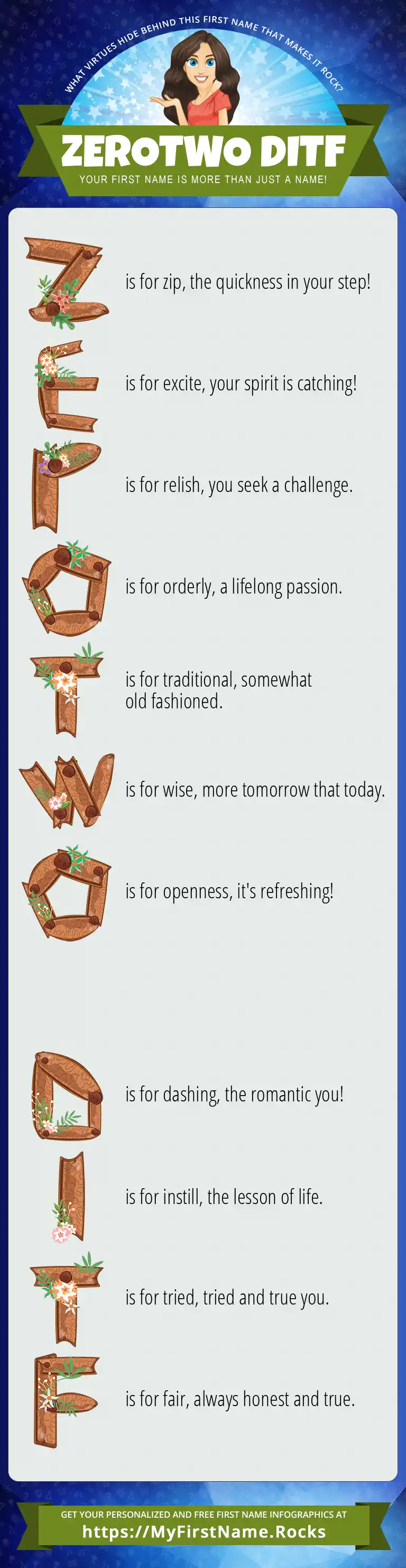 WHAT VIRTUES HIDE BEHIND THIS FIRST NAME THAT MAKES IT ROCK?

ZEROTWO DITF

YOUR FIRST NAME IS MORE THAN JUST A NAME!

Z is for zip, the quickness in your step!

E is for excite, your spirit is catching!

R is for relish, you seek a challenge.

O is for orderly, a lifelong passion.

T is for traditional, somewhat old fashioned.

W is for wise, more tomorrow that today.

O is for openness, it's refreshing!

D is for dashing, the romantic you!

I is for instill, the lesson of life.

T is for tried, tried and true you.

F is for fair, always honest and true.

GET YOUR PERSONALIZED AND FREE FIRST NAME INFOGRAPHICS AT
https://MyFirstName.Rocks