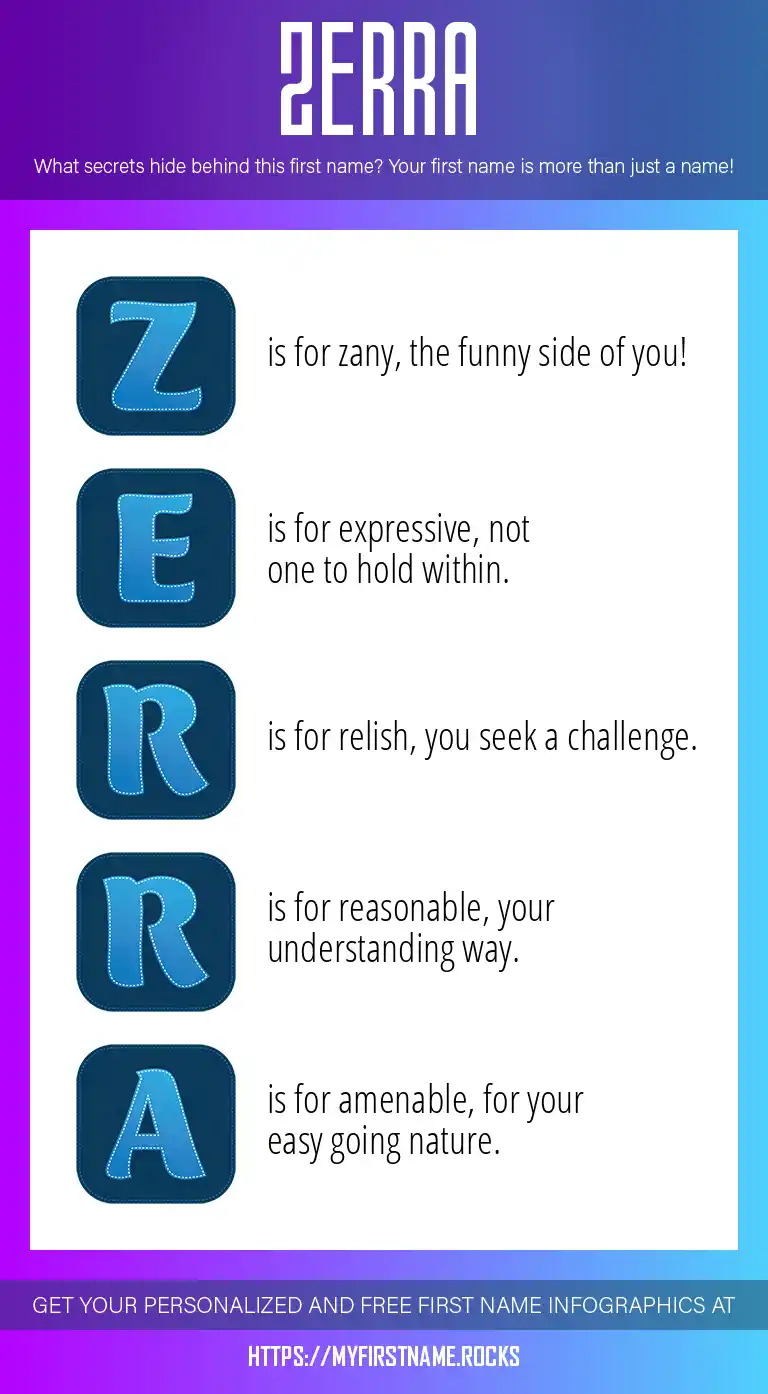 ZERRA

What secrets hide behind this first name? Your first name is more than just a name!

Z is for zany, the funny side of you!

E is for expressive, not one to hold within.

R is for relish, you seek a challenge.

R is for reasonable, your understanding way.

A is for amenable, for your easy going nature.

GET YOUR PERSONALIZED AND FREE FIRST NAME INFOGRAPHICS AT

HTTPS://MYFIRSTNAME.ROCKS