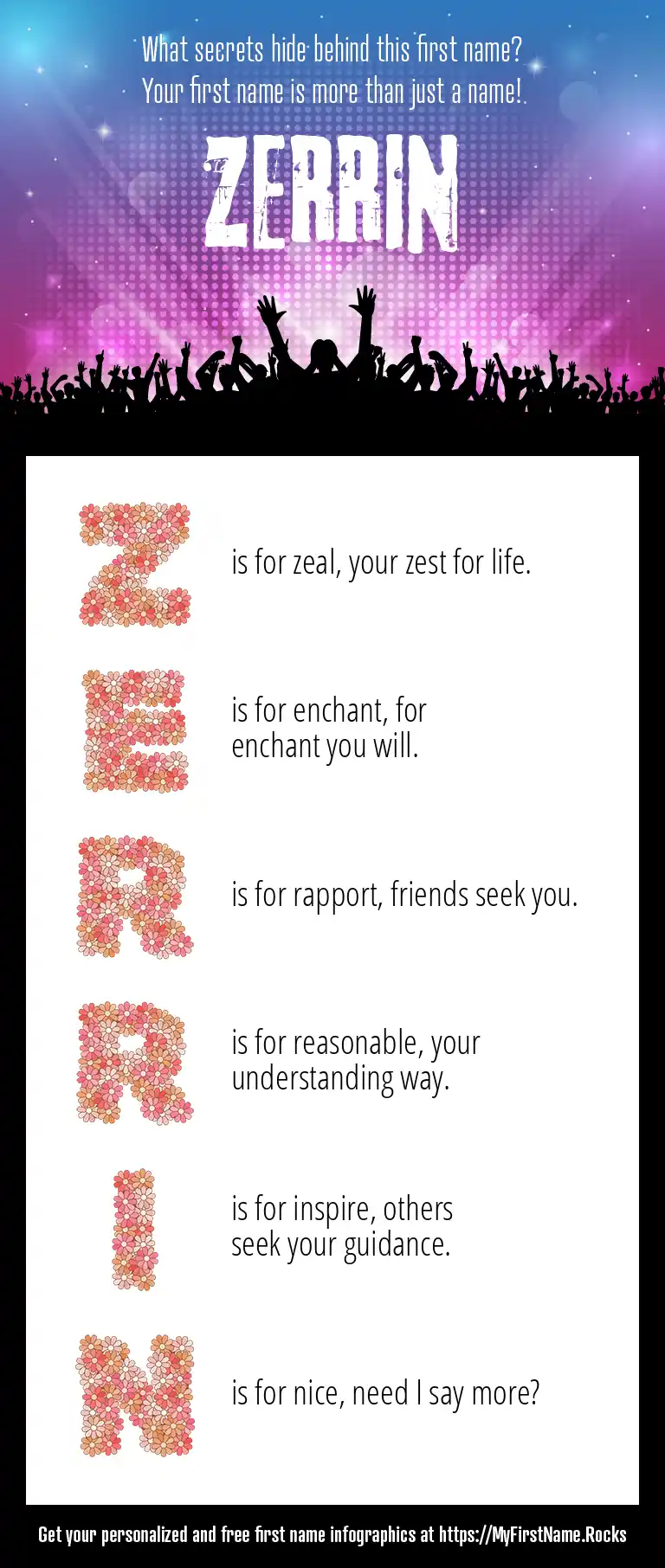 What secrets hide behind this first name?
Your first name is more than just a name!

ZERRIN

Z is for zeal, your zest for life.

E is for enchant, for enchant you will.

R is for rapport, friends seek you.

R is for reasonable, your understanding way.

I is for inspire, others seek your guidance.

N is for nice, need I say more?

Get your personalized and free first name infographics at https://MyFirstName.Rocks