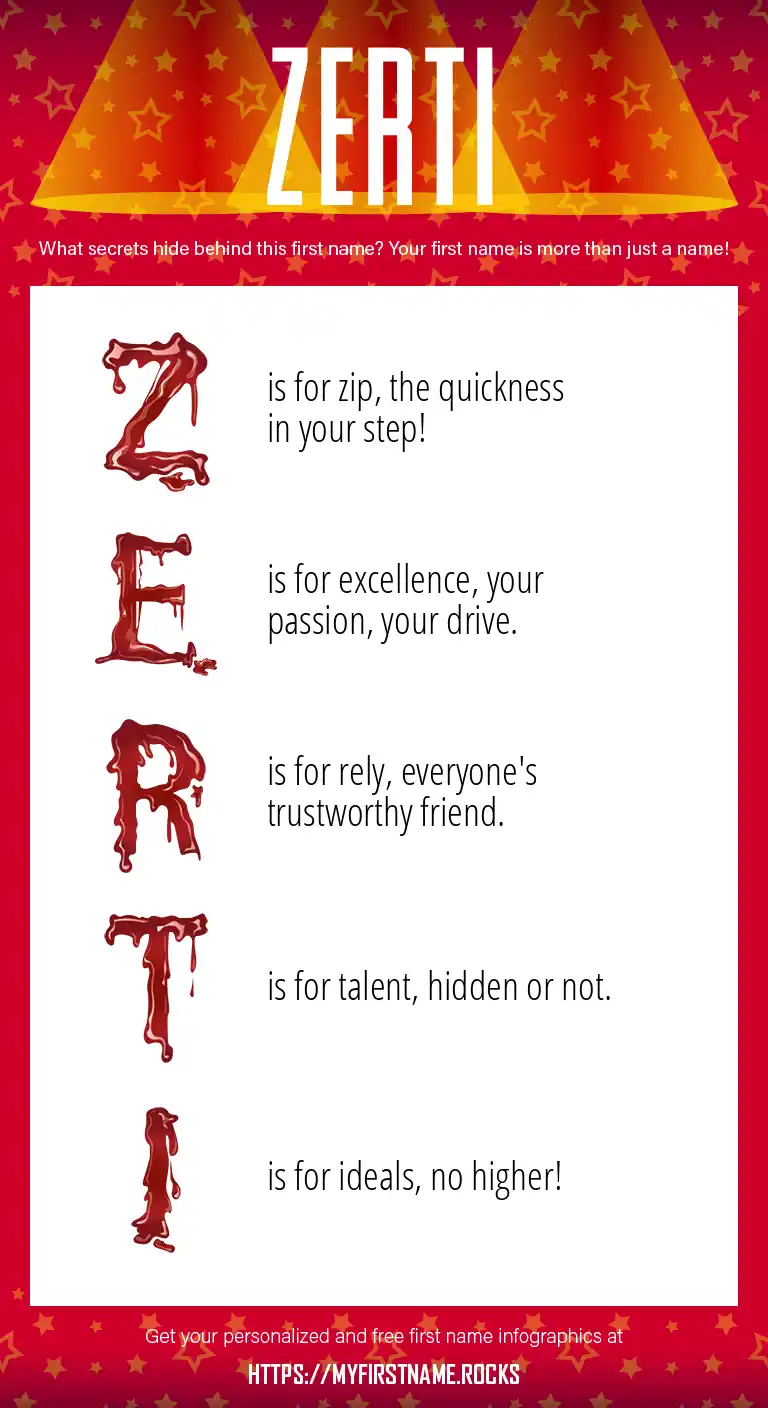 ZERTI

What secrets hide behind this first name? Your first name is more than just a name!

Z is for zip, the quickness in your step!

E is for excellence, your passion, your drive.

R is for rely, everyone's trustworthy friend.

T is for talent, hidden or not.

I is for ideals, no higher!

Get your personalized and free first name infographics at

HTTPS://MYFIRSTNAME.ROCKS