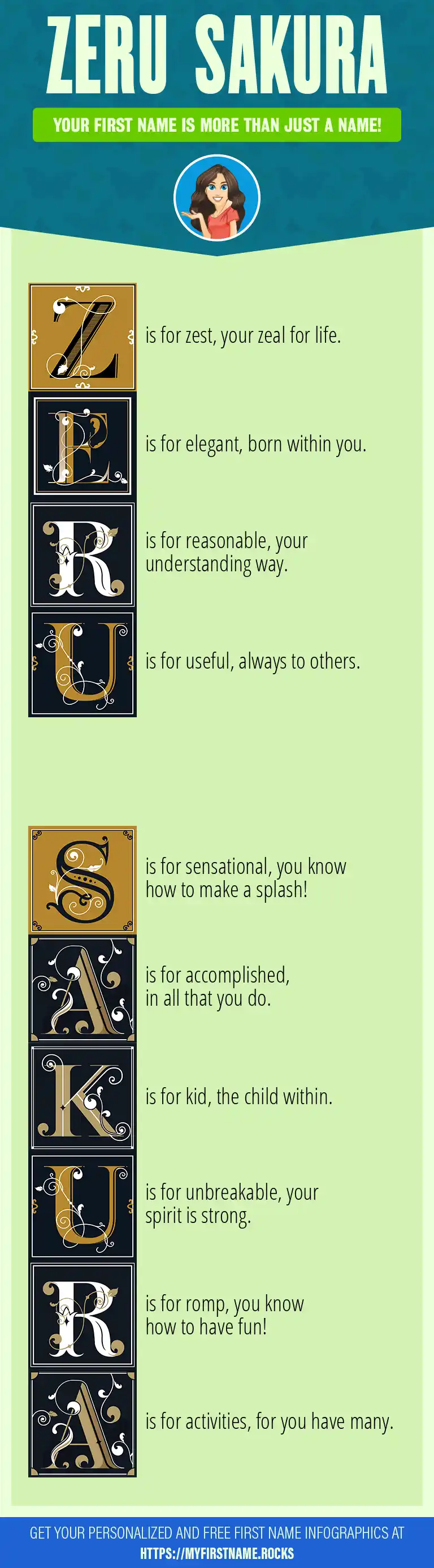 ZERU SAKURA

YOUR FIRST NAME IS MORE THAN JUST A NAME!

Z is for zest, your zeal for life.

E is for elegant, born within you.

R is for reasonable, your understanding way.

U is for useful, always to others.

S is for sensational, you know how to make a splash!

A is for accomplished, in all that you do.

K is for kid, the child within.

U is for unbreakable, your spirit is strong.

R is for romp, you know how to have fun!

A is for activities, for you have many.

GET YOUR PERSONALIZED AND FREE FIRST NAME INFOGRAPHICS AT HTTPS://MYFIRSTNAME.ROCKS