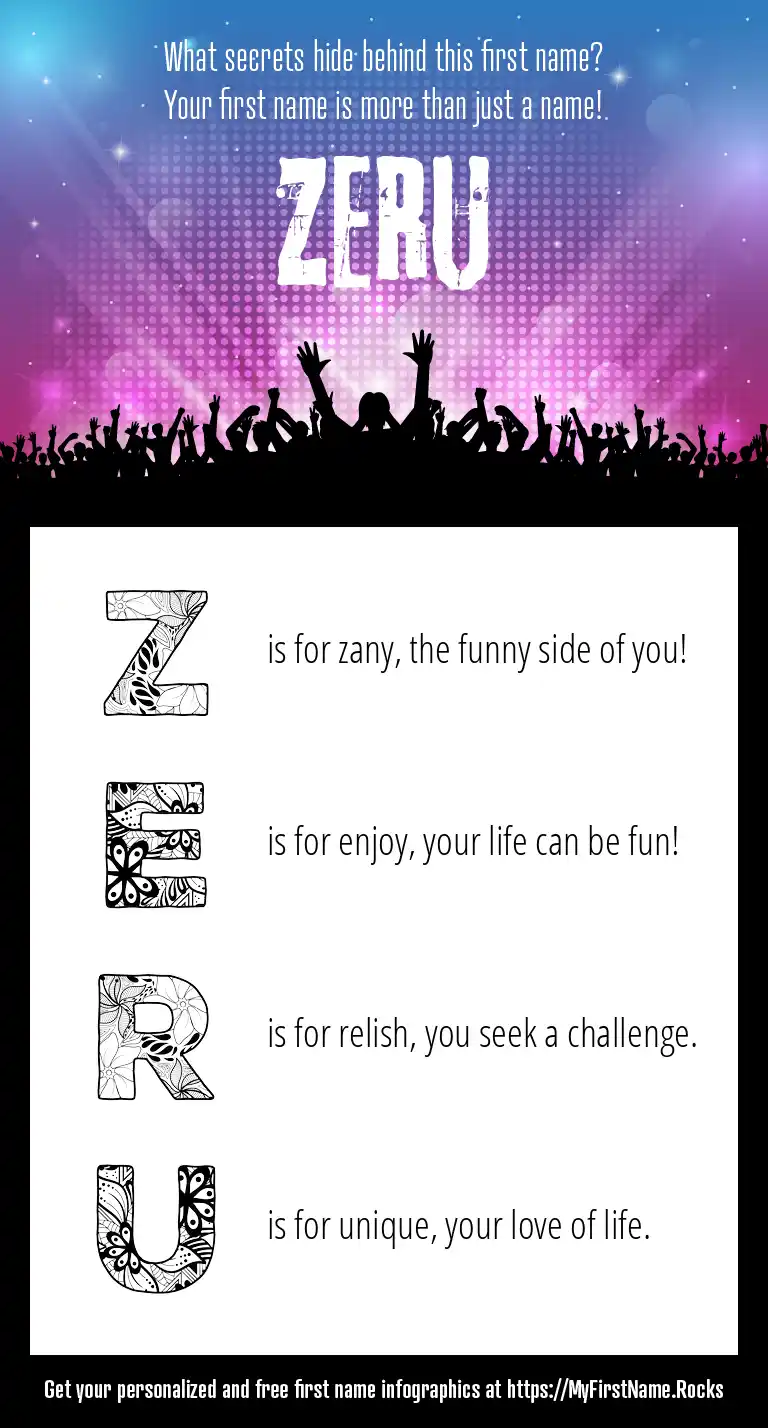 What secrets hide behind this first name?
Your first name is more than just a name!

ZERU

Z is for zany, the funny side of you!

E is for enjoy, your life can be fun!

R is for relish, you seek a challenge.

U is for unique, your love of life.

Get your personalized and free first name infographics at https://MyFirstName.Rocks