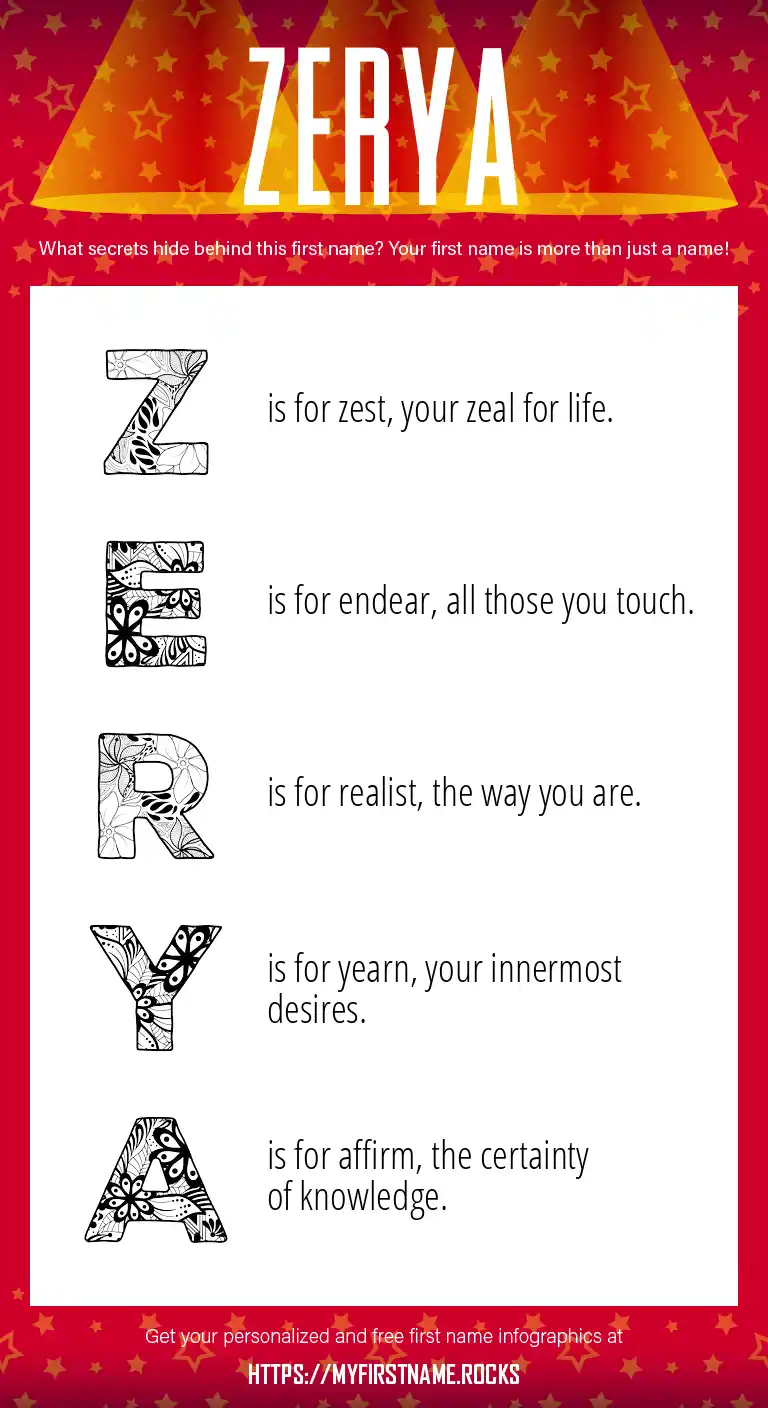 ZERYA

What secrets hide behind this first name? Your first name is more than just a name!

Z is for zest, your zeal for life.

E is for endear, all those you touch.

R is for realist, the way you are.

Y is for yearn, your innermost desires.

A is for affirm, the certainty of knowledge.

Get your personalized and free first name infographics at

HTTPS://MYFIRSTNAME.ROCKS